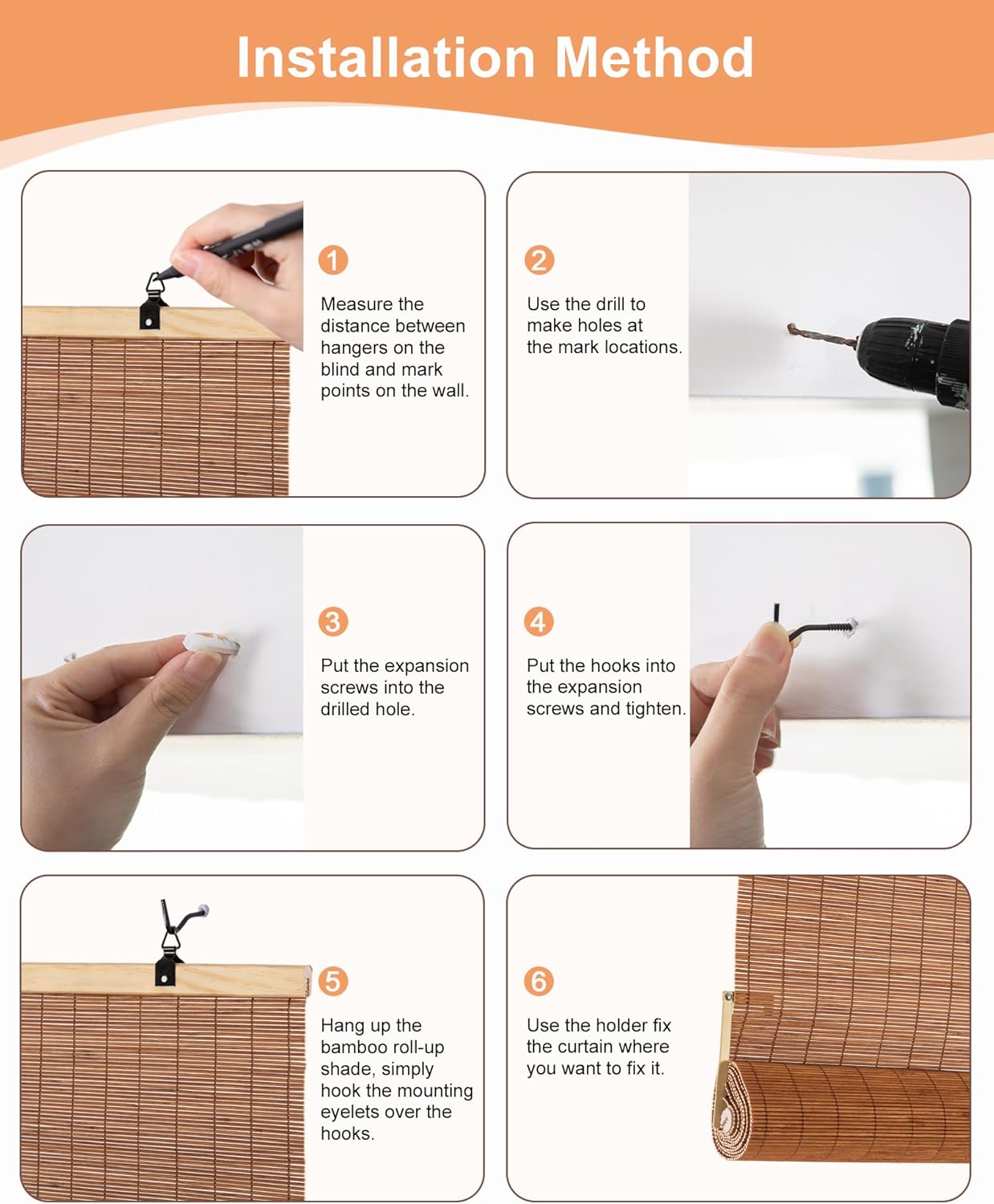 Installation Method

1

Measure the distance between hangers on the blind and mark points on the wall.

2

Use the drill to make holes at the mark locations.

3

Put the expansion screws into the drilled hole.

4

Put the hooks into the expansion screws and tighten.

5

Hang up the bamboo roll-up shade, simply hook the mounting eyelets over the hooks.

6

Use the holder fix the curtain where you want to fix it.