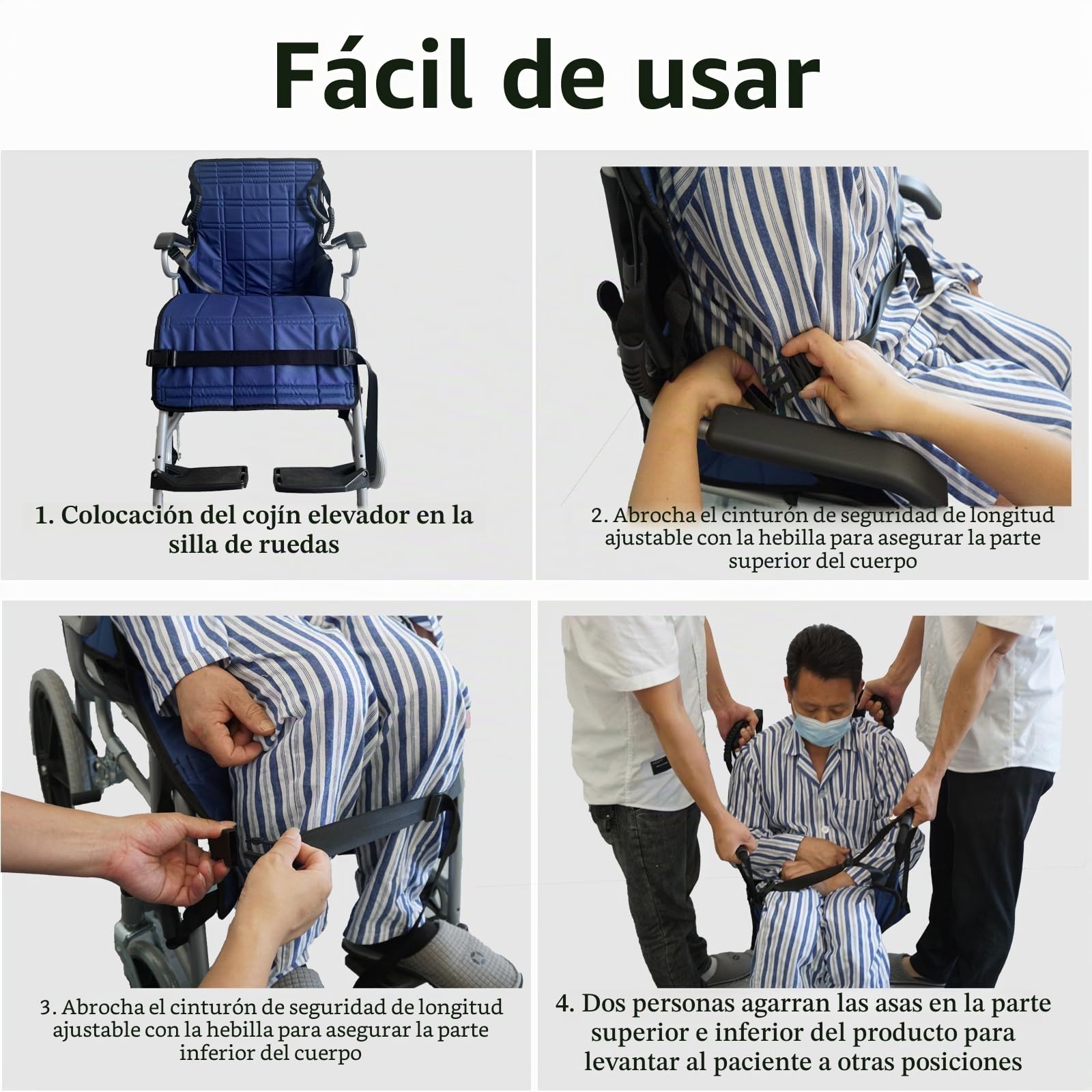 Fácil de usar

1. Colocación del cojín elevador en la silla de ruedas

2. Abrocha el cinturón de seguridad de longitud ajustable con la hebilla para asegurar la parte superior del cuerpo

3. Abrocha el cinturón de seguridad de longitud ajustable con la hebilla para asegurar la parte inferior del cuerpo

4. Dos personas agarran las asas en la parte superior e inferior del producto para levantar al paciente a otras posiciones