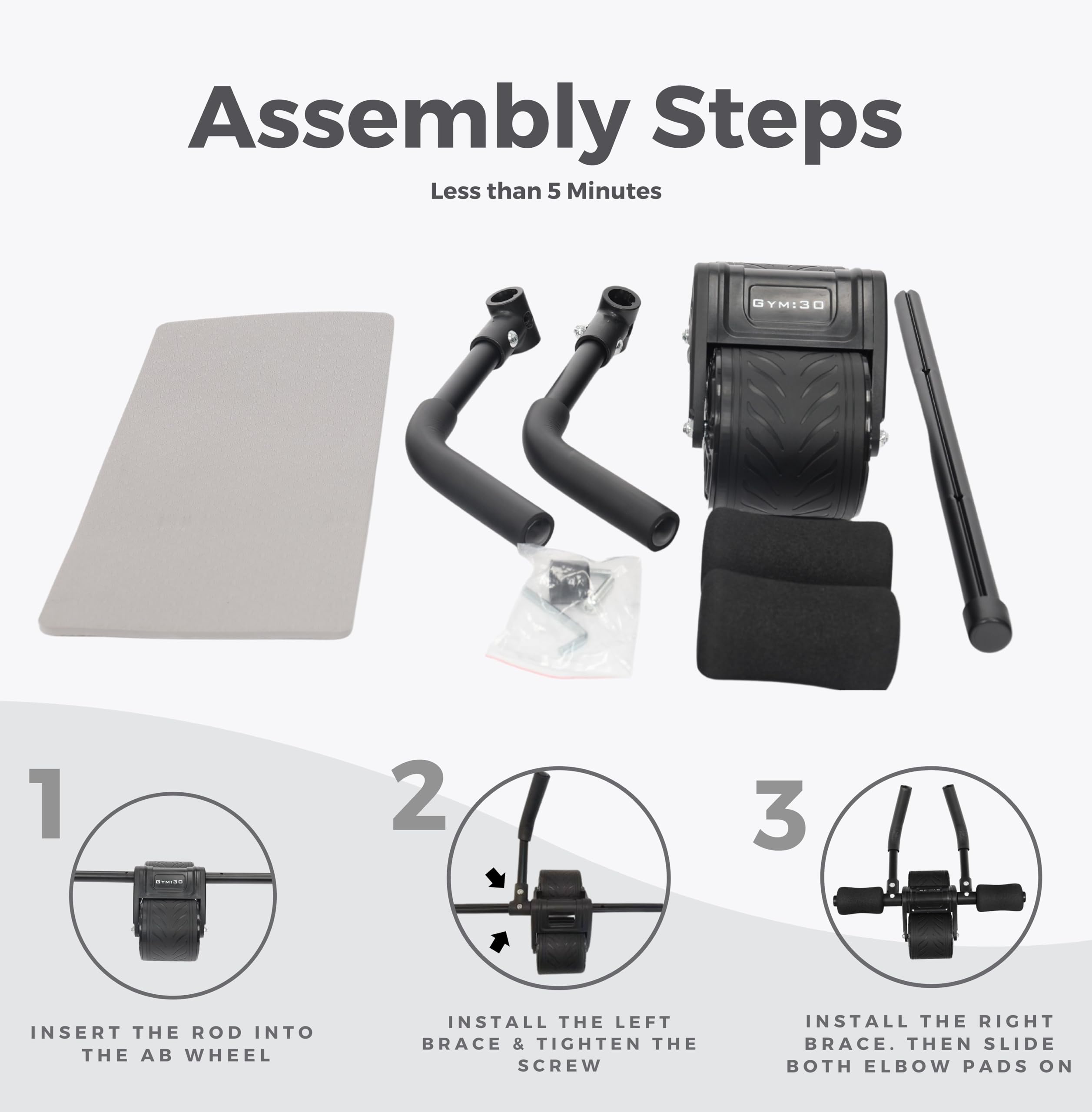 Assembly Steps

Less than 5 Minutes

GYM:30

1

GYM:30

INSERT THE ROD INTO THE AB WHEEL

2

INSTALL THE LEFT BRACE & TIGHTEN THE SCREW

3

INSTALL THE RIGHT BRACE. THEN SLIDE BOTH ELBOW PADS ON