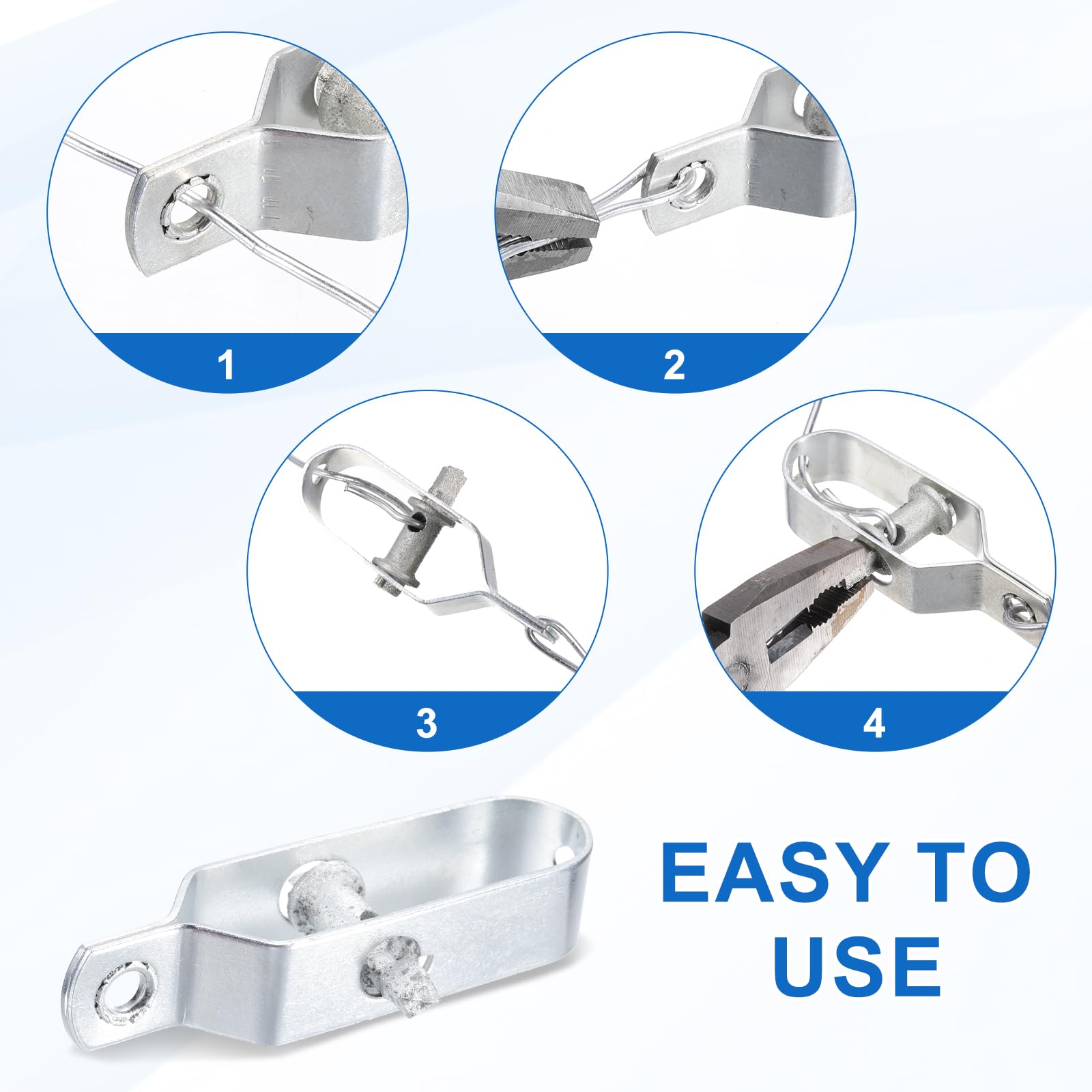 1

2

3

4

EASY TO
USE