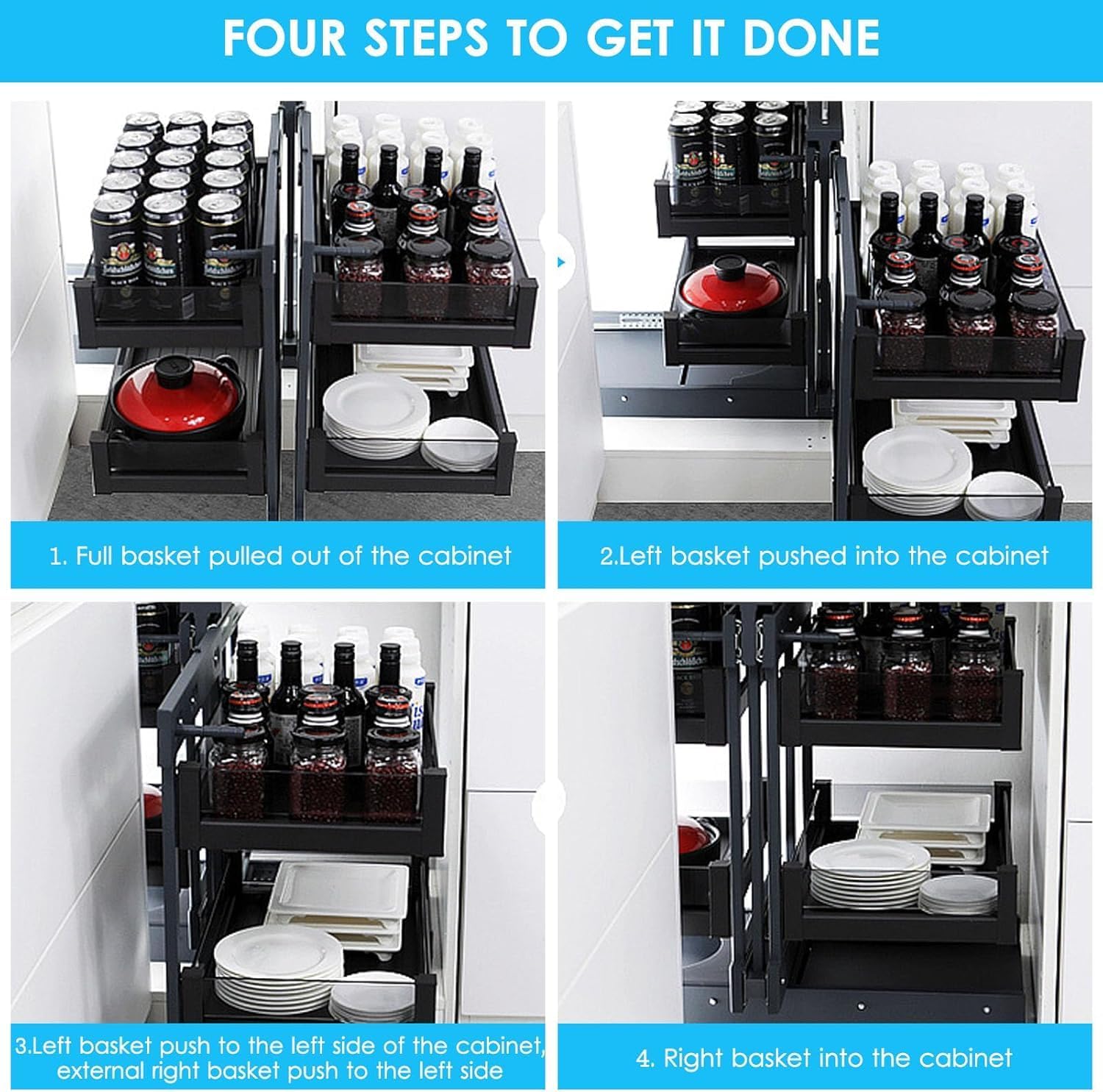 FOUR STEPS TO GET IT DONE

1. Full basket pulled out of the cabinet

2.Left basket pushed into the cabinet

3.Left basket push to the left side of the cabinet, external right basket push to the left side

4. Right basket into the cabinet