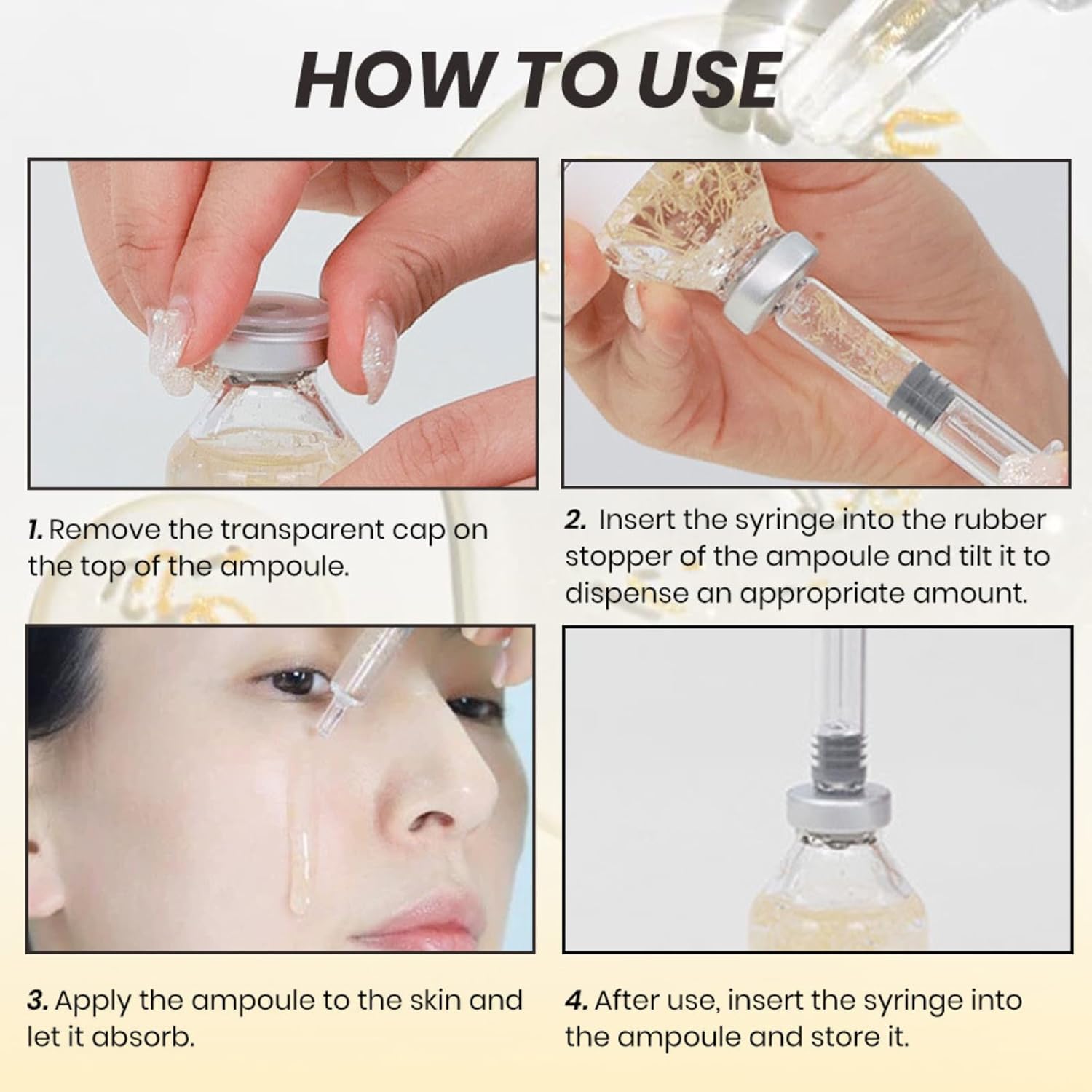 HOW TO USE

1. Remove the transparent cap on the top of the ampoule.

2. Insert the syringe into the rubber stopper of the ampoule and tilt it to dispense an appropriate amount.

3. Apply the ampoule to the skin and let it absorb.

4. After use, insert the syringe into the ampoule and store it.