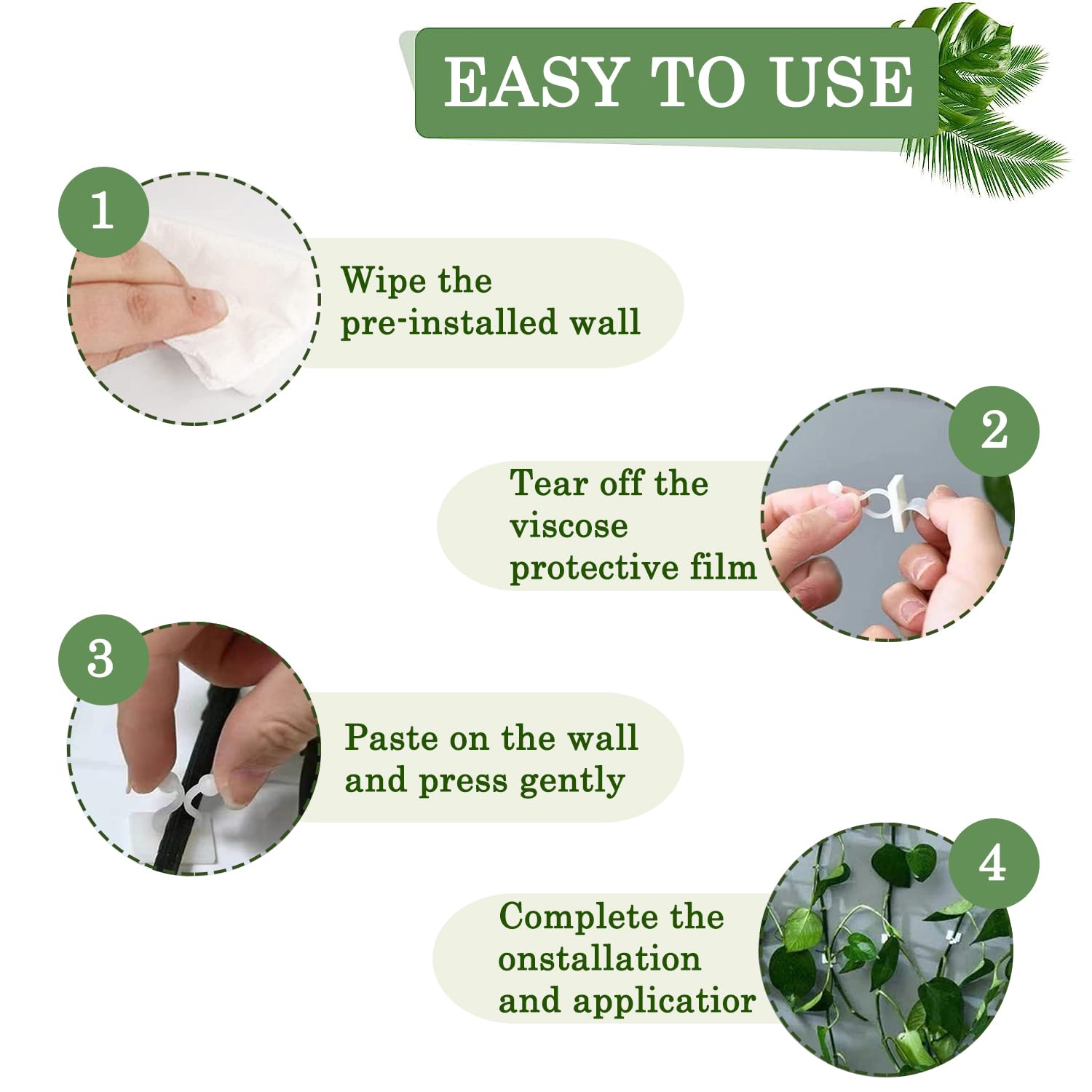 EASY TO USE

1

Wipe the pre-installed wall

2

Tear off the viscose protective film

3

Paste on the wall and press gently

4

Complete the onstallation and applicatior