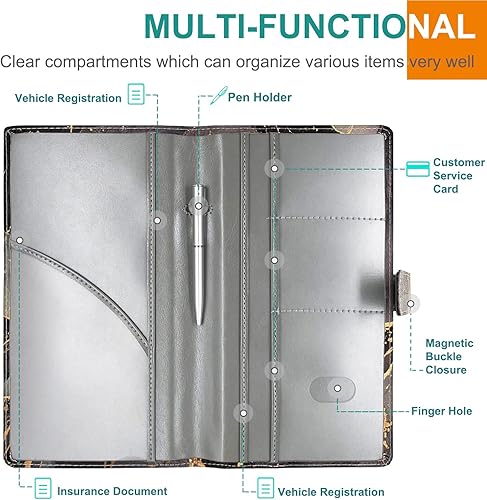 MULTI-FUNCTIONAL

Clear compartments which can organize various items very well

Vehicle Registration

Pen Holder

Customer Service Card

Magnetic Buckle Closure

Finger Hole

Insurance Document

Vehicle Registration