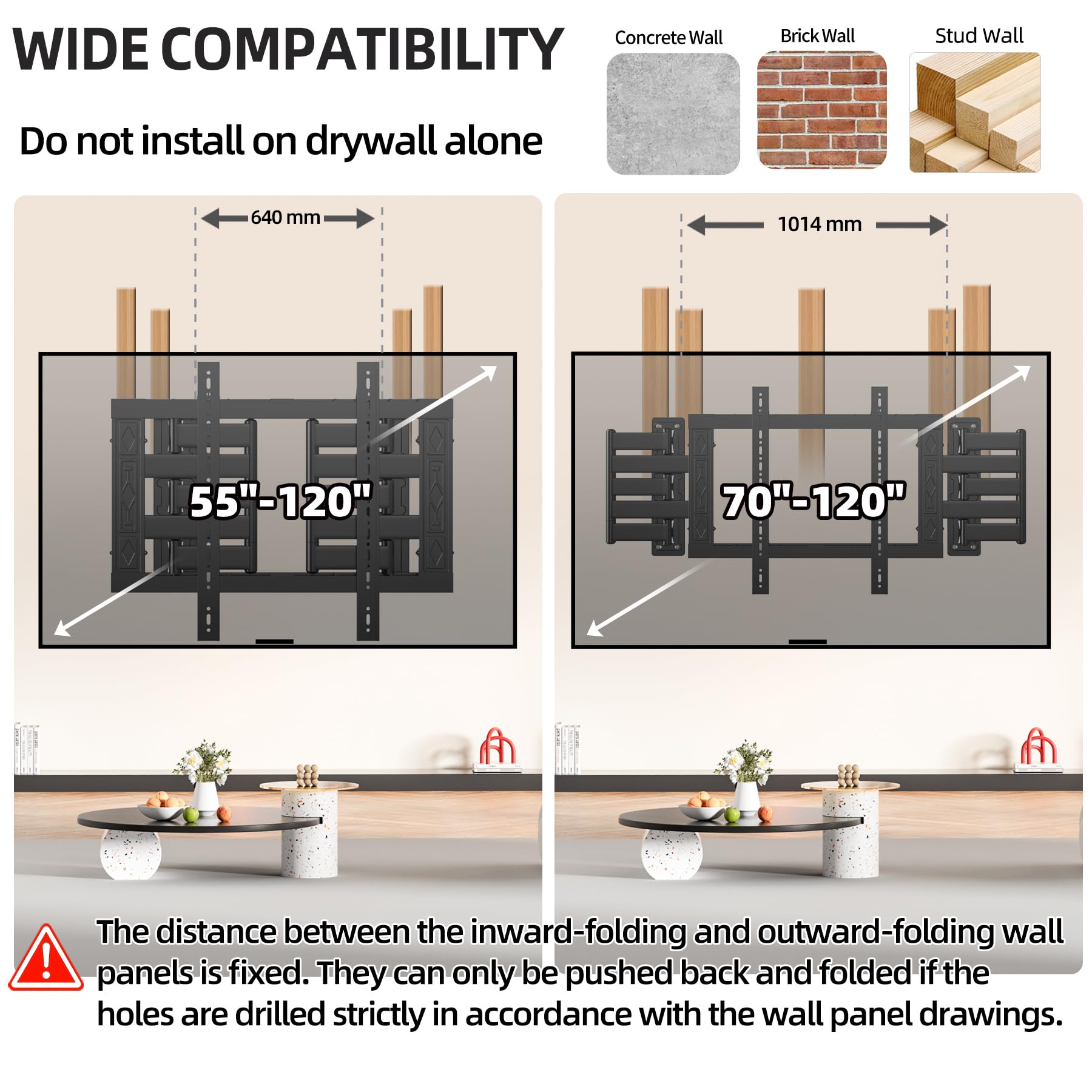 WIDE COMPATIBILITY

Do not install on drywall alone

Concrete Wall

Brick Wall

Stud Wall

640 mm

55"-120"

1014 mm

70"-120"

The distance between the inward-folding and outward-folding wall panels is fixed. They can only be pushed back and folded if the holes are drilled strictly in accordance with the wall panel drawings.