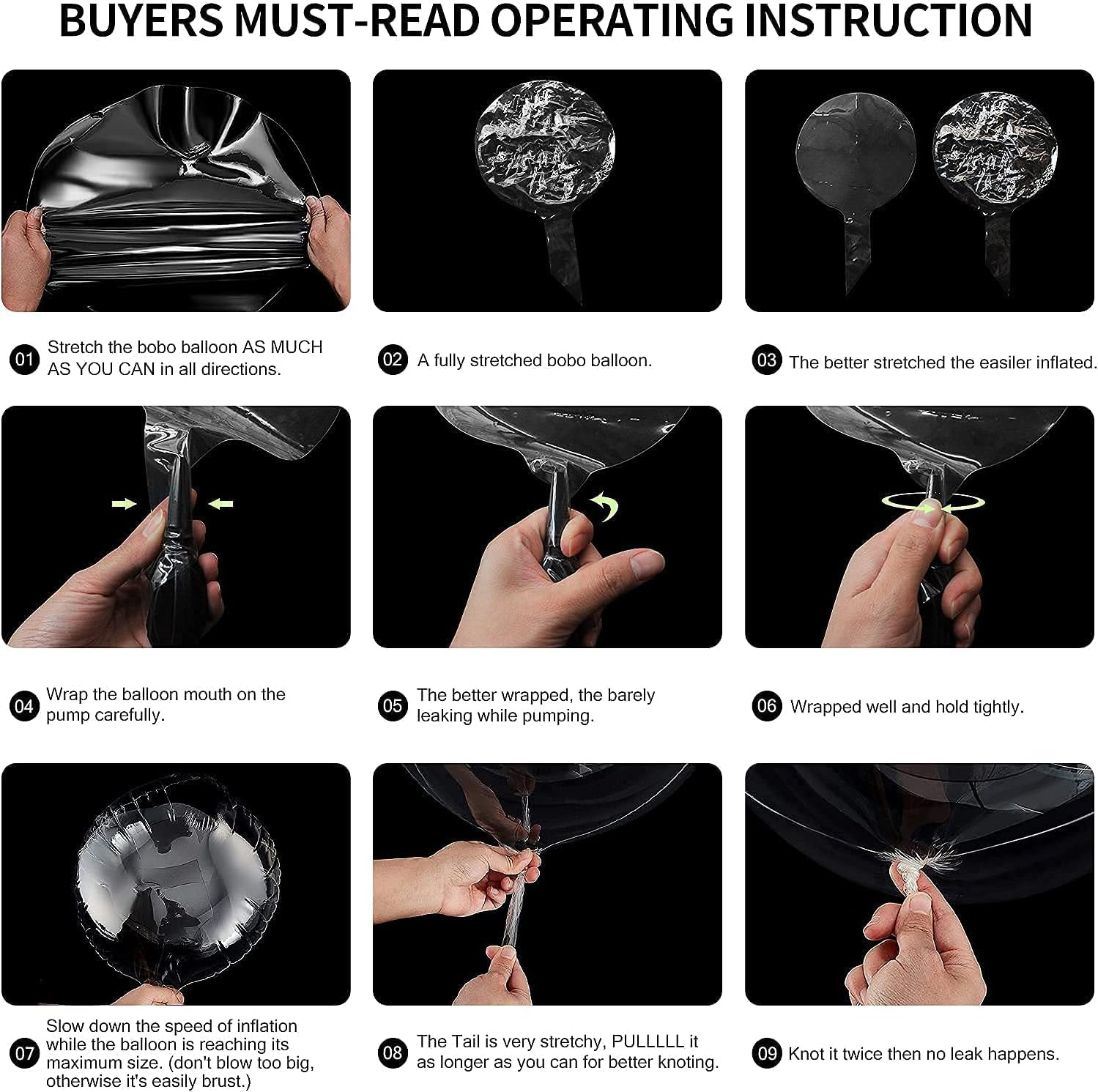 BUYERS MUST-READ OPERATING INSTRUCTION

01 Stretch the bobo balloon AS MUCH AS YOU CAN in all directions.

02 A fully stretched bobo balloon.

03 The better stretched the easiler inflated.

04 Wrap the balloon mouth on the pump carefully.

05 The better wrapped, the barely leaking while pumping.

06 Wrapped well and hold tightly.

07 Slow down the speed of inflation while the balloon is reaching its maximum size. (don't blow too big, otherwise it's easily brust.)

08 The Tail is very stretchy, PULLLLL it as longer as you can for better knoting.

09 Knot it twice then no leak happens.