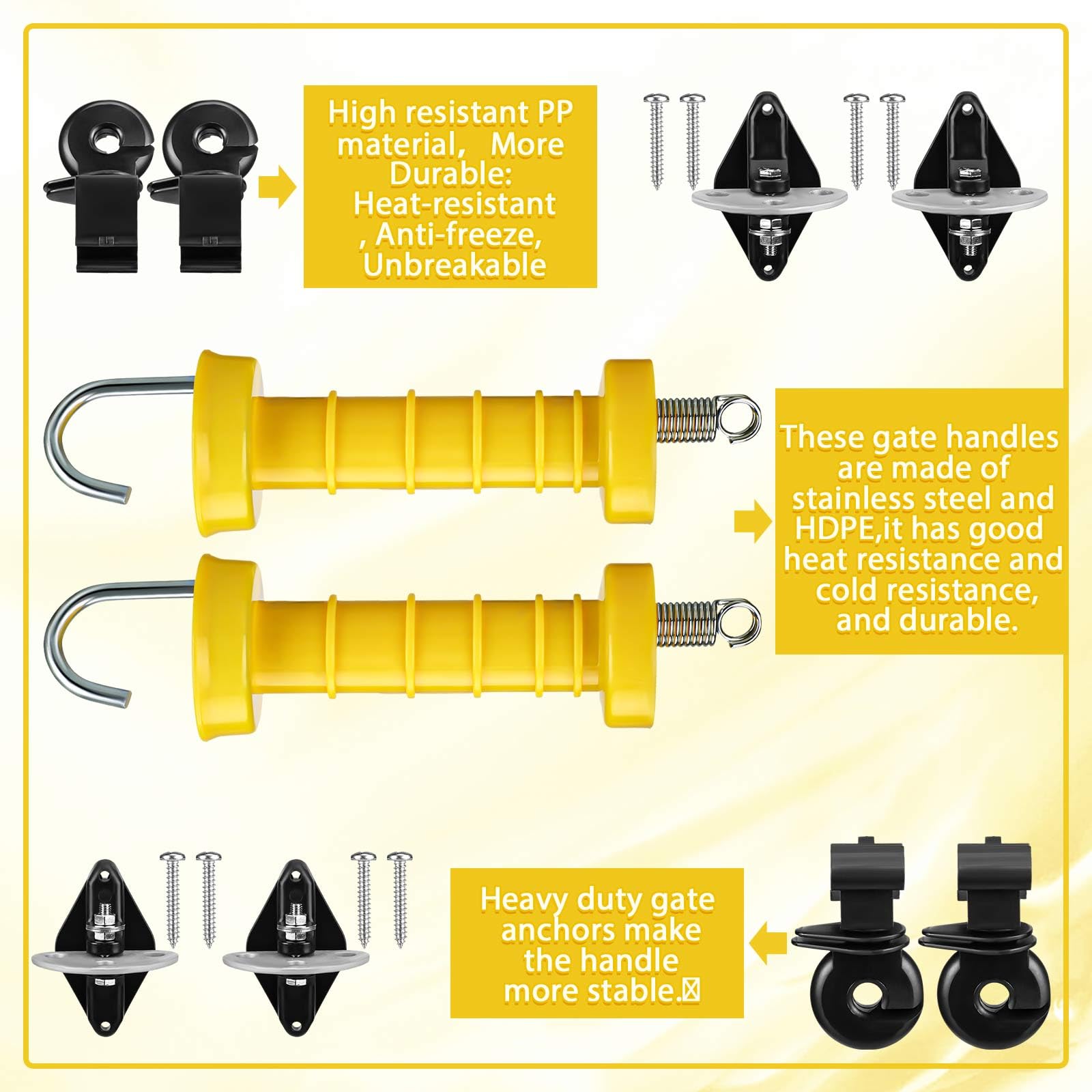 High resistant PP material, More Durable: Heat-resistant , Anti-freeze, Unbreakable

These gate handles are made of stainless steel and HDPE,it has good heat resistance and cold resistance, and durable.

Heavy duty gate anchors make the handle more stable.