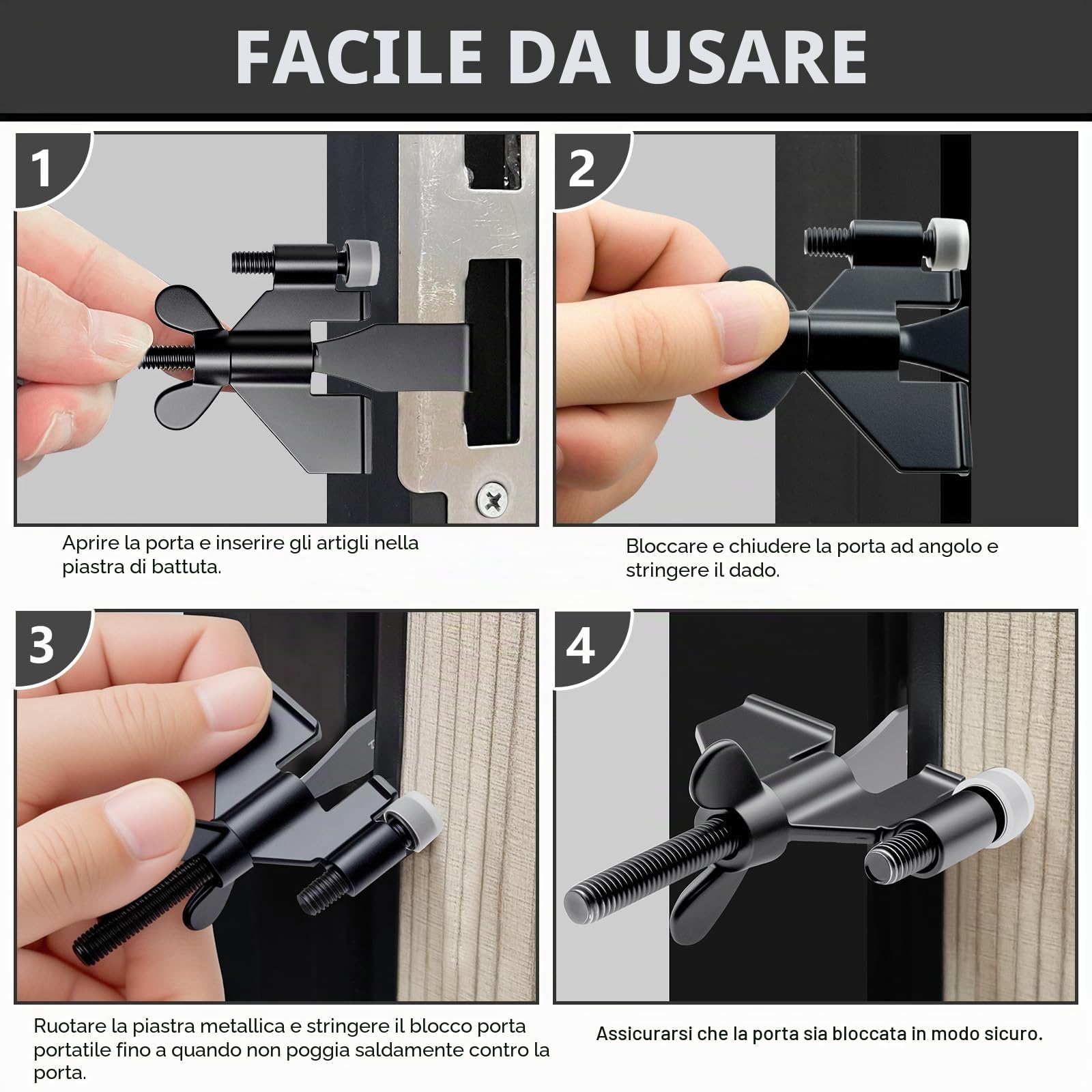 FACILE DA USARE

1

Aprire la porta e inserire gli artigli nella piastra di battuta.

2

Bloccare e chiudere la porta ad angolo e stringere il dado.

3

Ruotare la piastra metallica e stringere il blocco porta portatile fino a quando non poggia saldamente contro la porta.

4

Assicurarsi che la porta sia bloccata in modo sicuro.