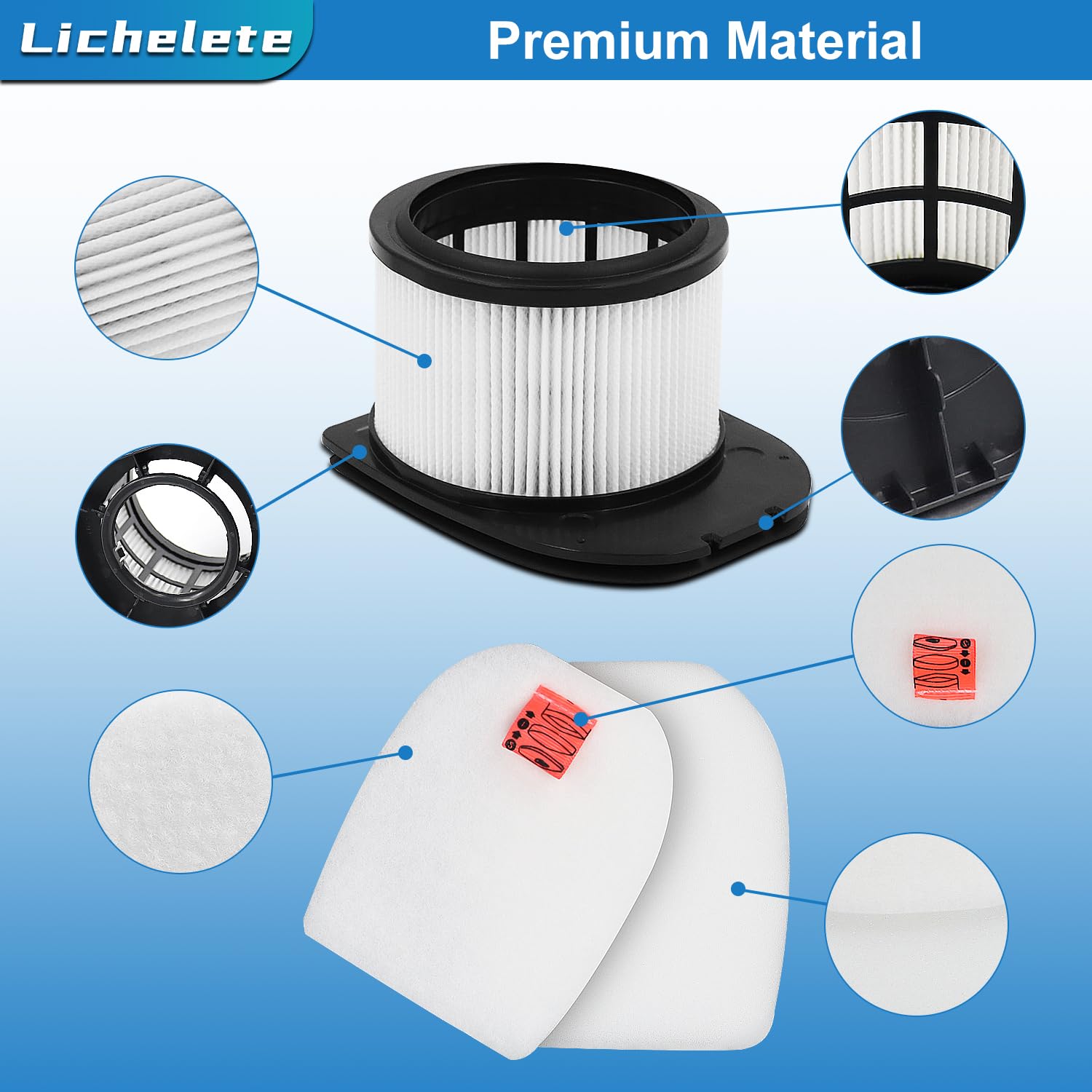 Lichelete

Premium Material