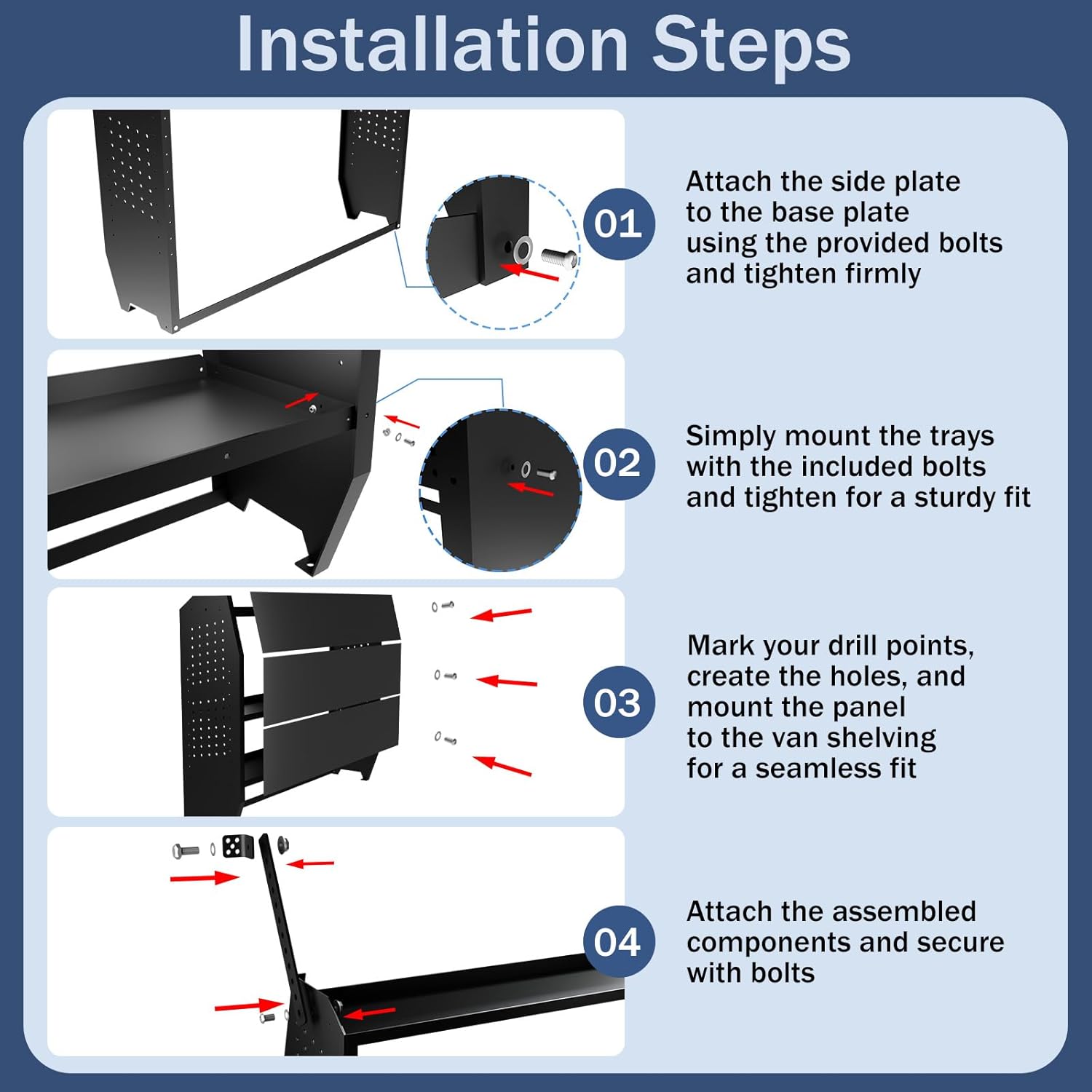 Installation Steps

01

Attach the side plate to the base plate using the provided bolts and tighten firmly

02

Simply mount the trays with the included bolts and tighten for a sturdy fit

03

Mark your drill points, create the holes, and mount the panel to the van shelving for a seamless fit

04

Attach the assembled components and secure with bolts