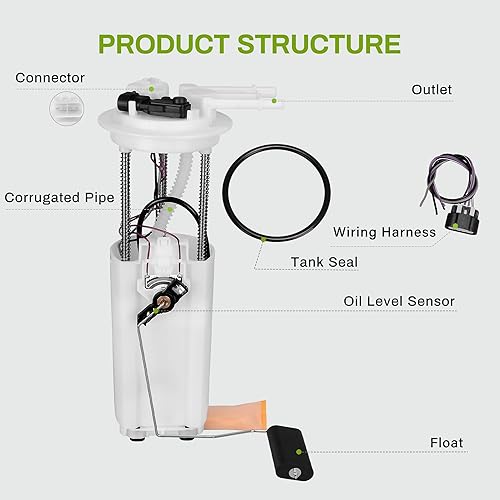 PRODUCT STRUCTURE

Connector

Outlet

Corrugated Pipe

Wiring Harness

Tank Seal

Oil Level Sensor

Float