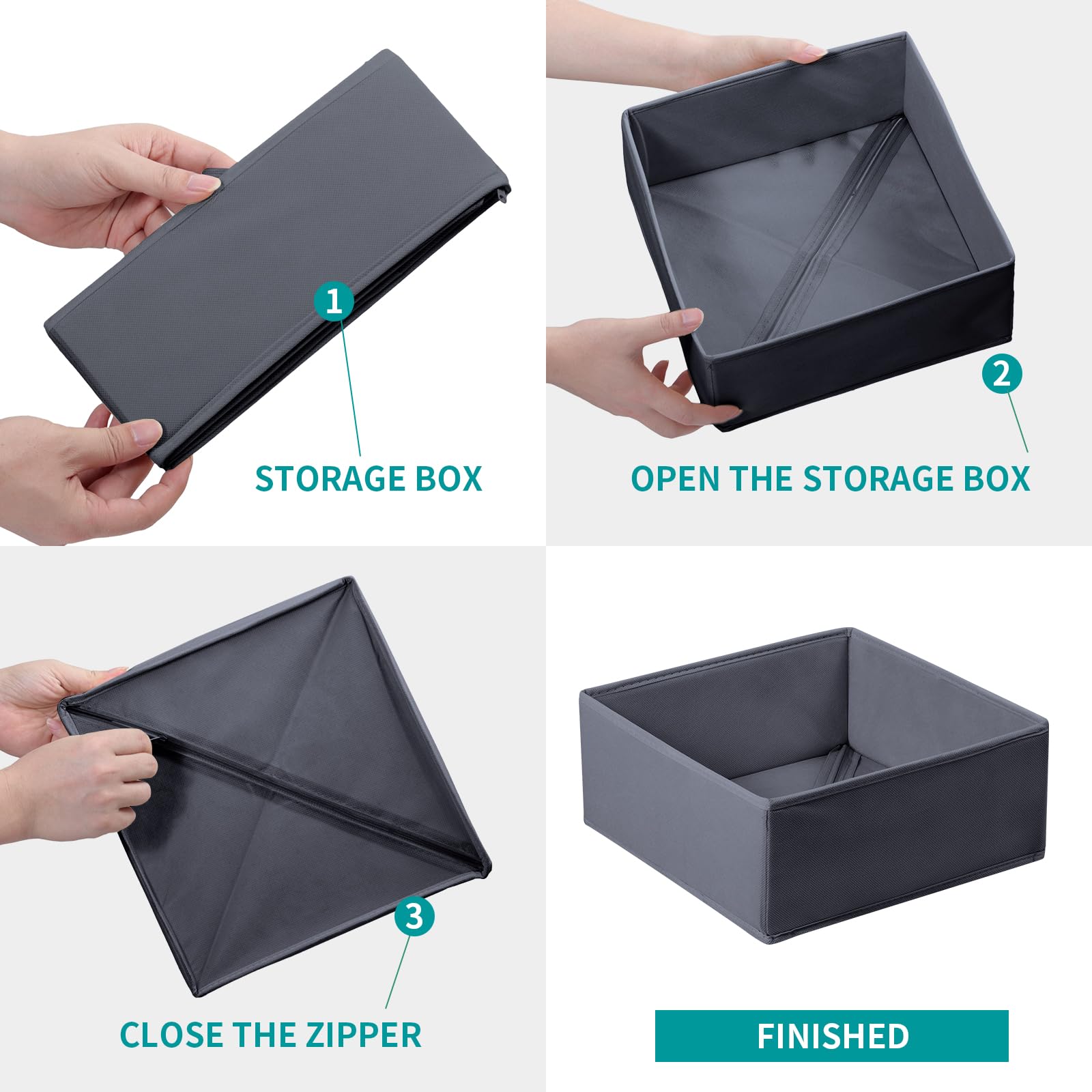 1

STORAGE BOX

2

OPEN THE STORAGE BOX

3

CLOSE THE ZIPPER

FINISHED