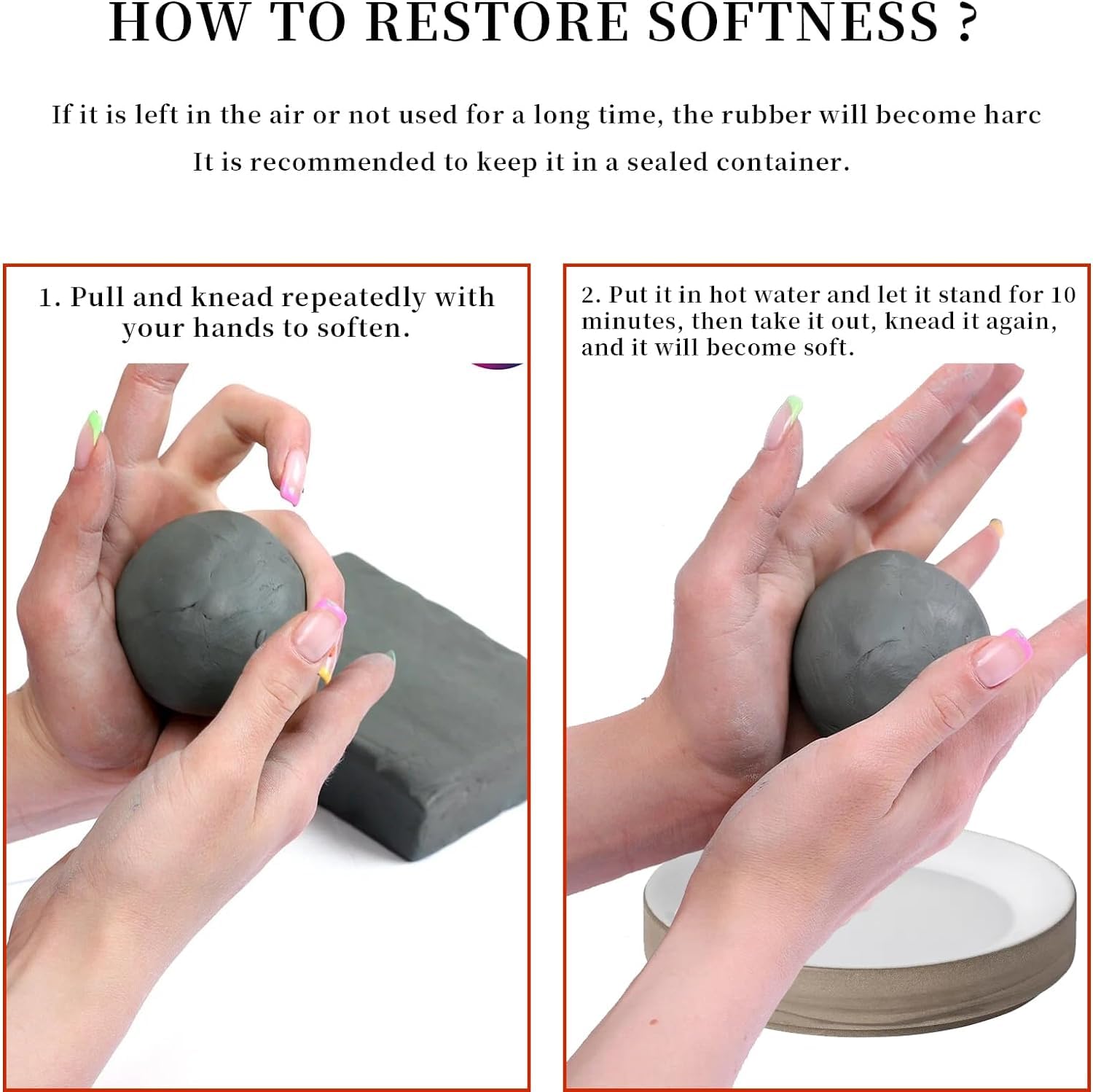 HOW TO RESTORE SOFTNESS ?

If it is left in the air or not used for a long time, the rubber will become harc It is recommended to keep it in a sealed container.

1. Pull and knead repeatedly with your hands to soften.

2. Put it in hot water and let it stand for 10 minutes, then take it out, knead it again, and it will become soft.