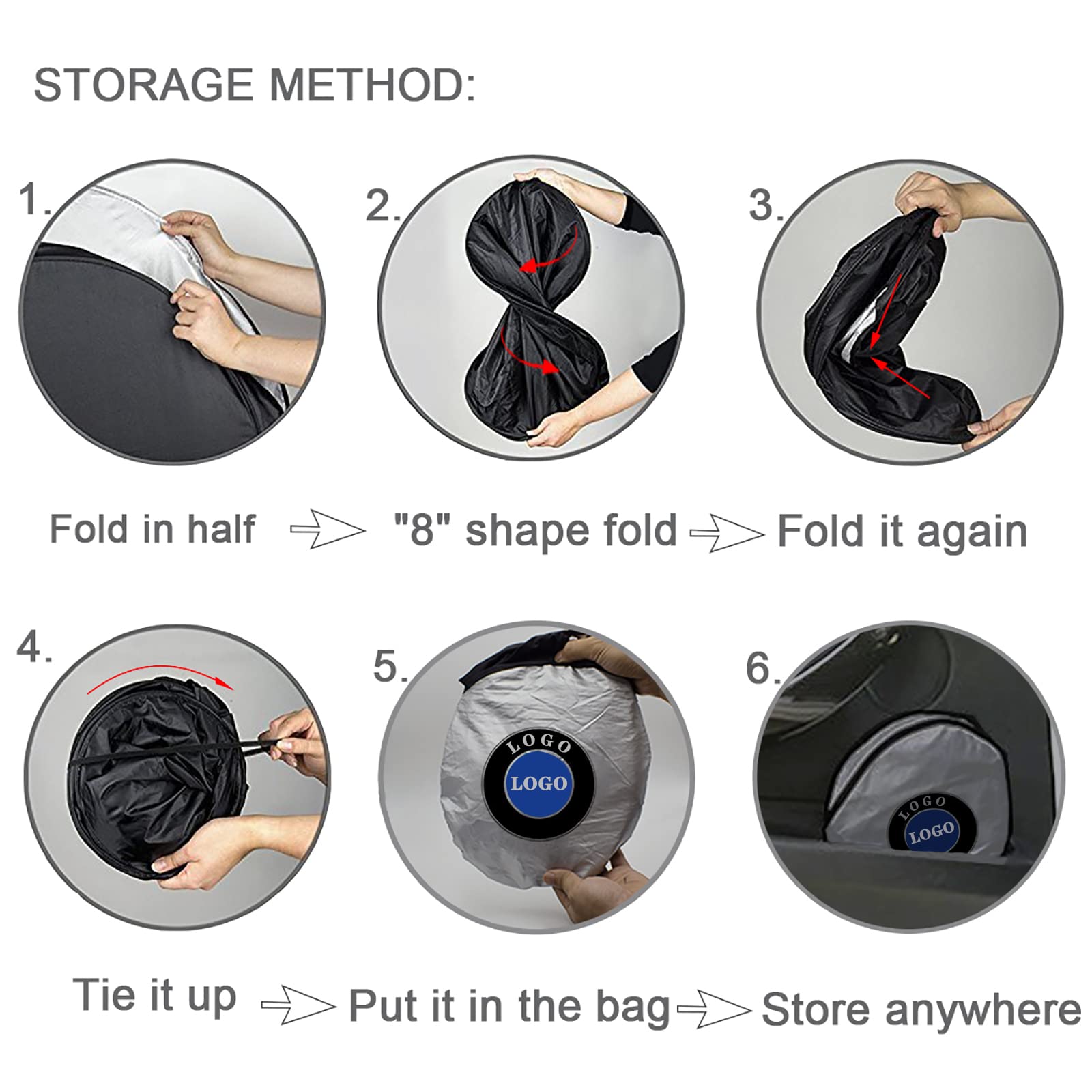 STORAGE METHOD:

1.

2.

3.

Fold in half "8" shape fold Fold it again

4.

5.

LOGO
LOGO

6.

LOGO
LOGO

Tie it up Put it in the bag Store anywhere