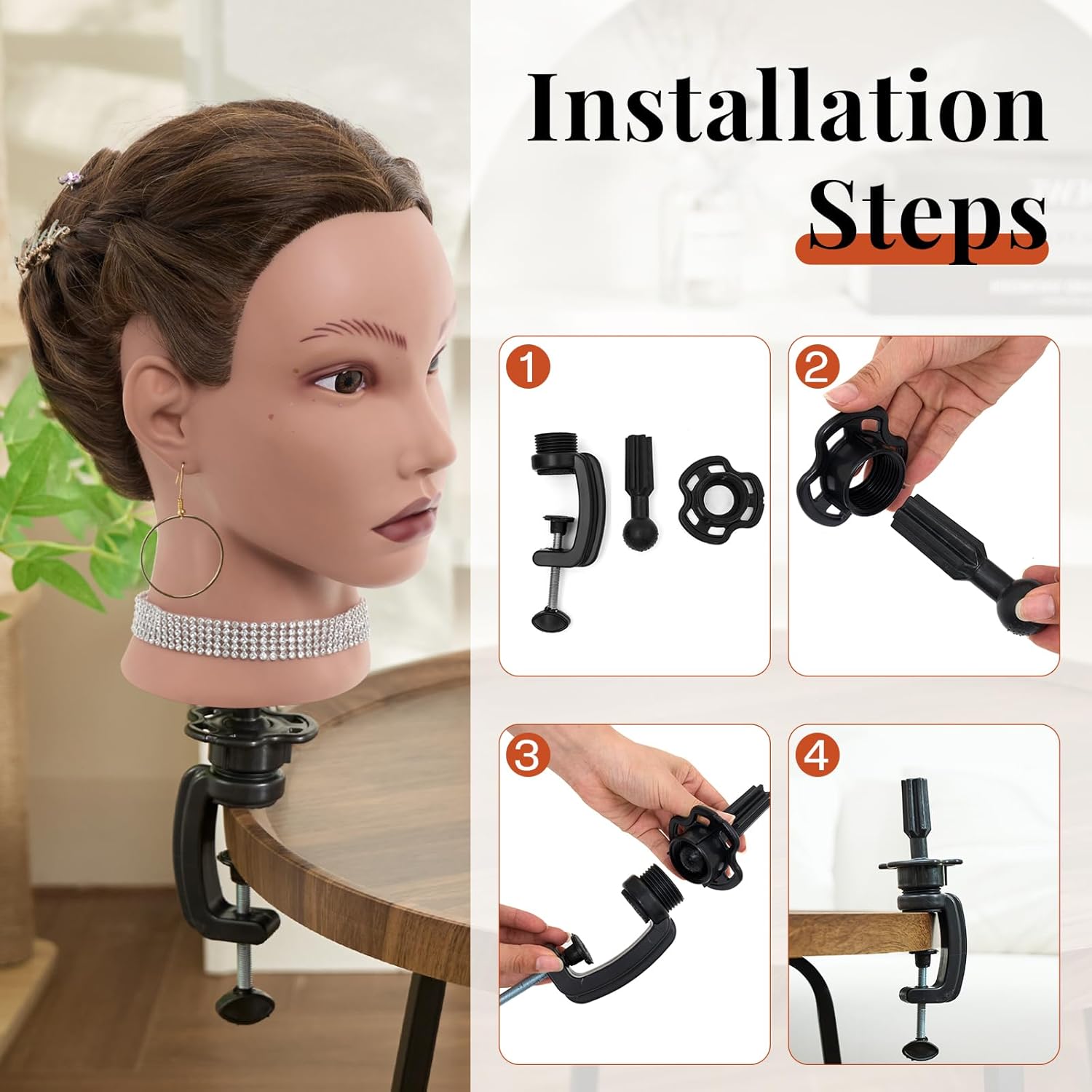 Installation Steps

1

2

3

4