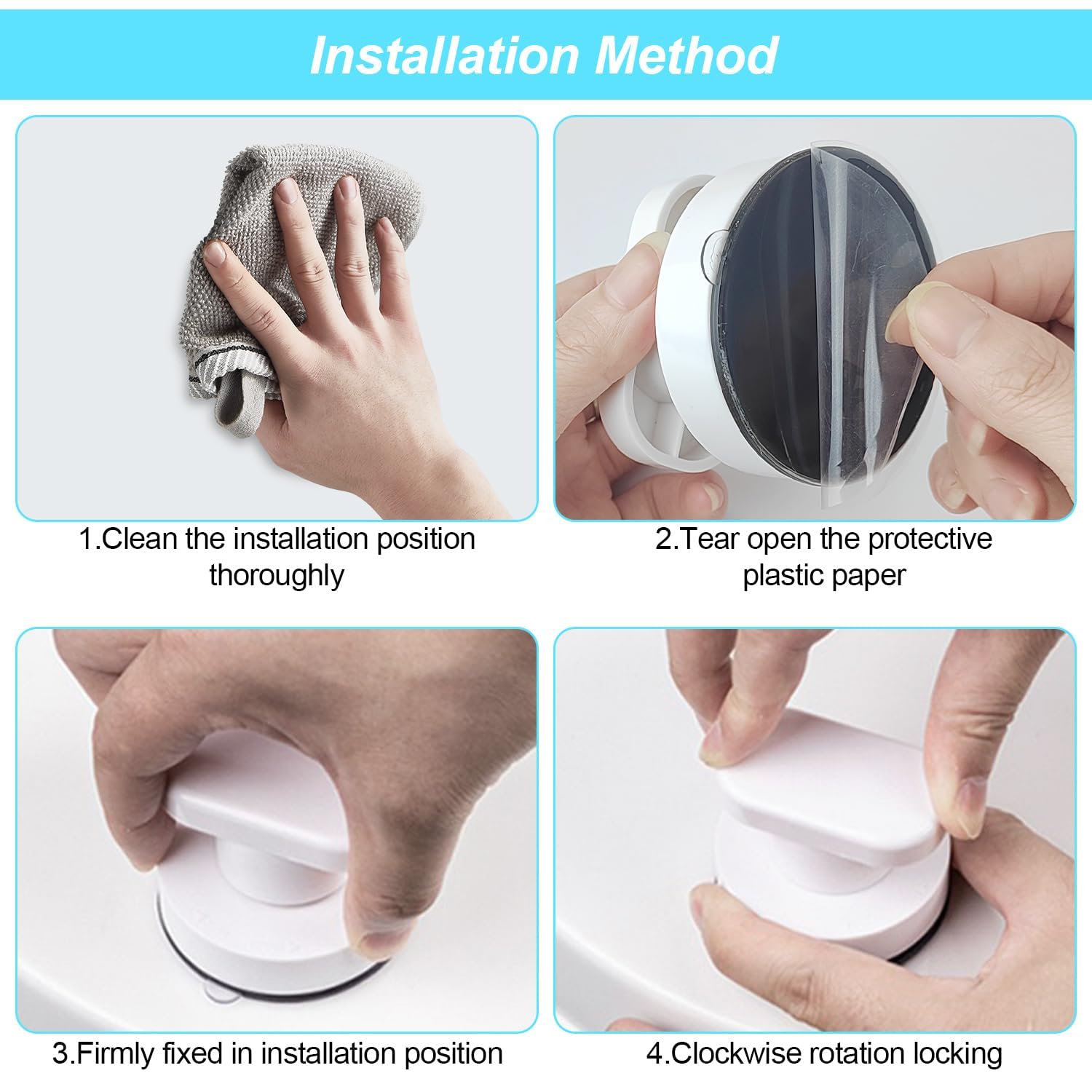 Installation Method

1.Clean the installation position thoroughly

2.Tear open the protective plastic paper

3.Firmly fixed in installation position

4.Clockwise rotation locking