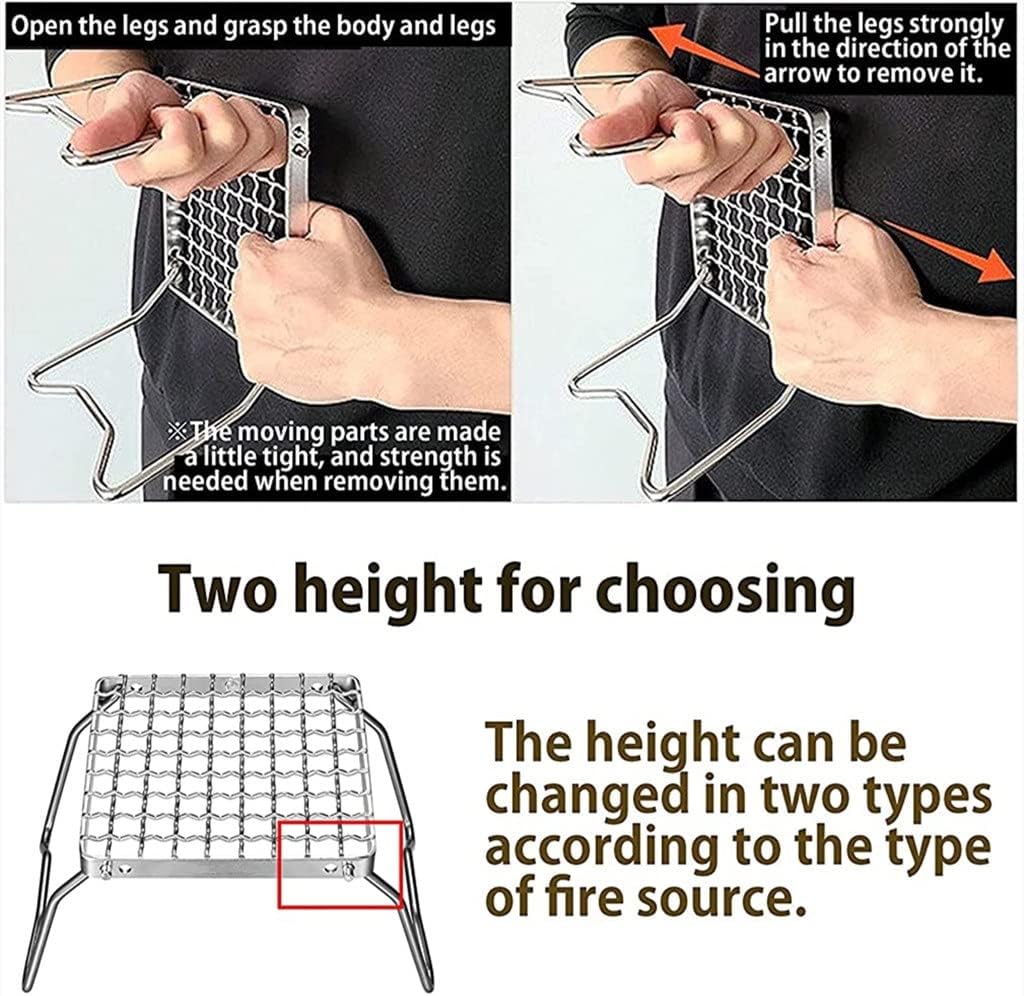 Open the legs and grasp the body and legs

※The moving parts are made a little tight, and strength is needed when removing them.

Pull the legs strongly in the direction of the arrow to remove it.

Two height for choosing

The height can be changed in two types according to the type of fire source.