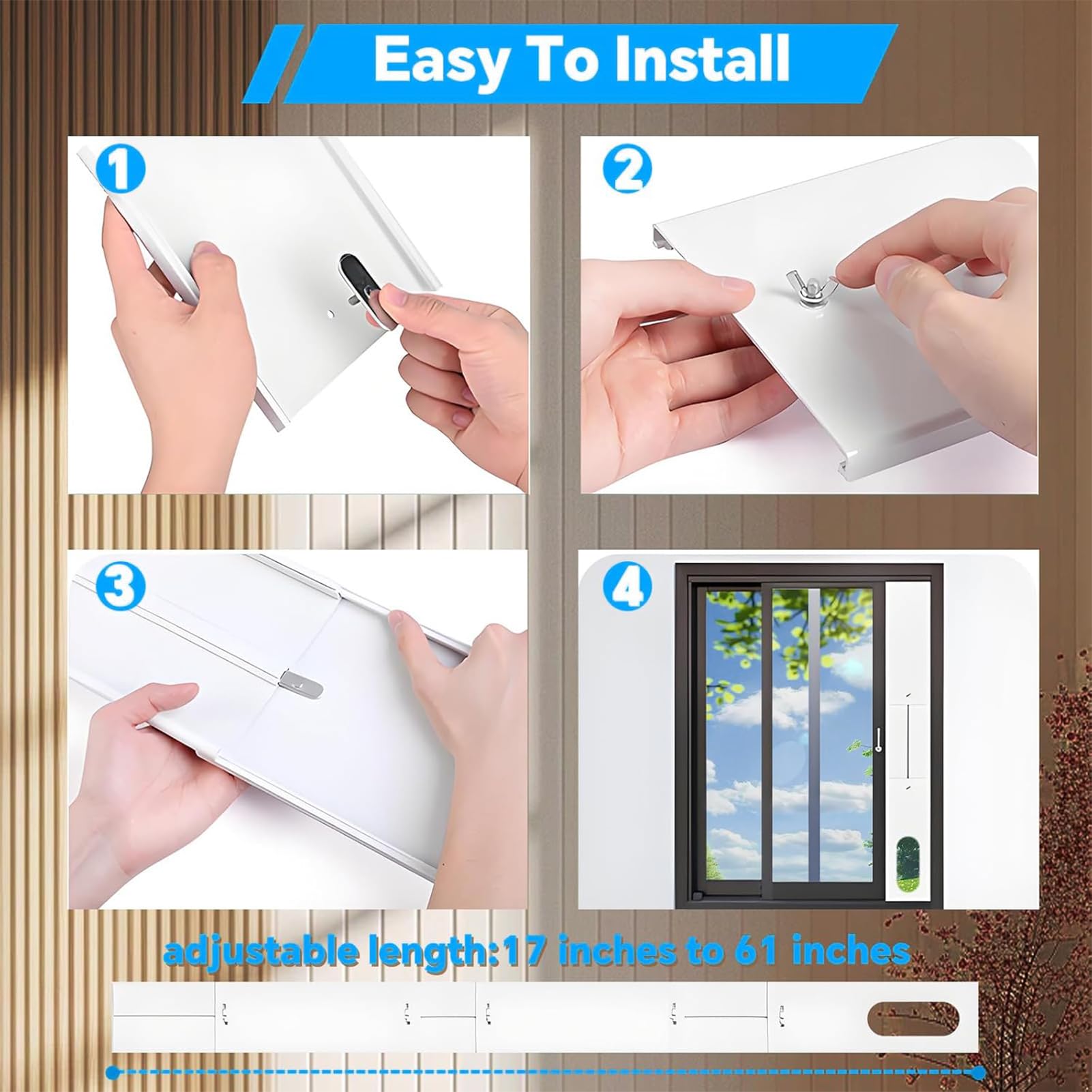 Easy To Install

1

2

3

4

adjustable length:17 inches to 61 inches