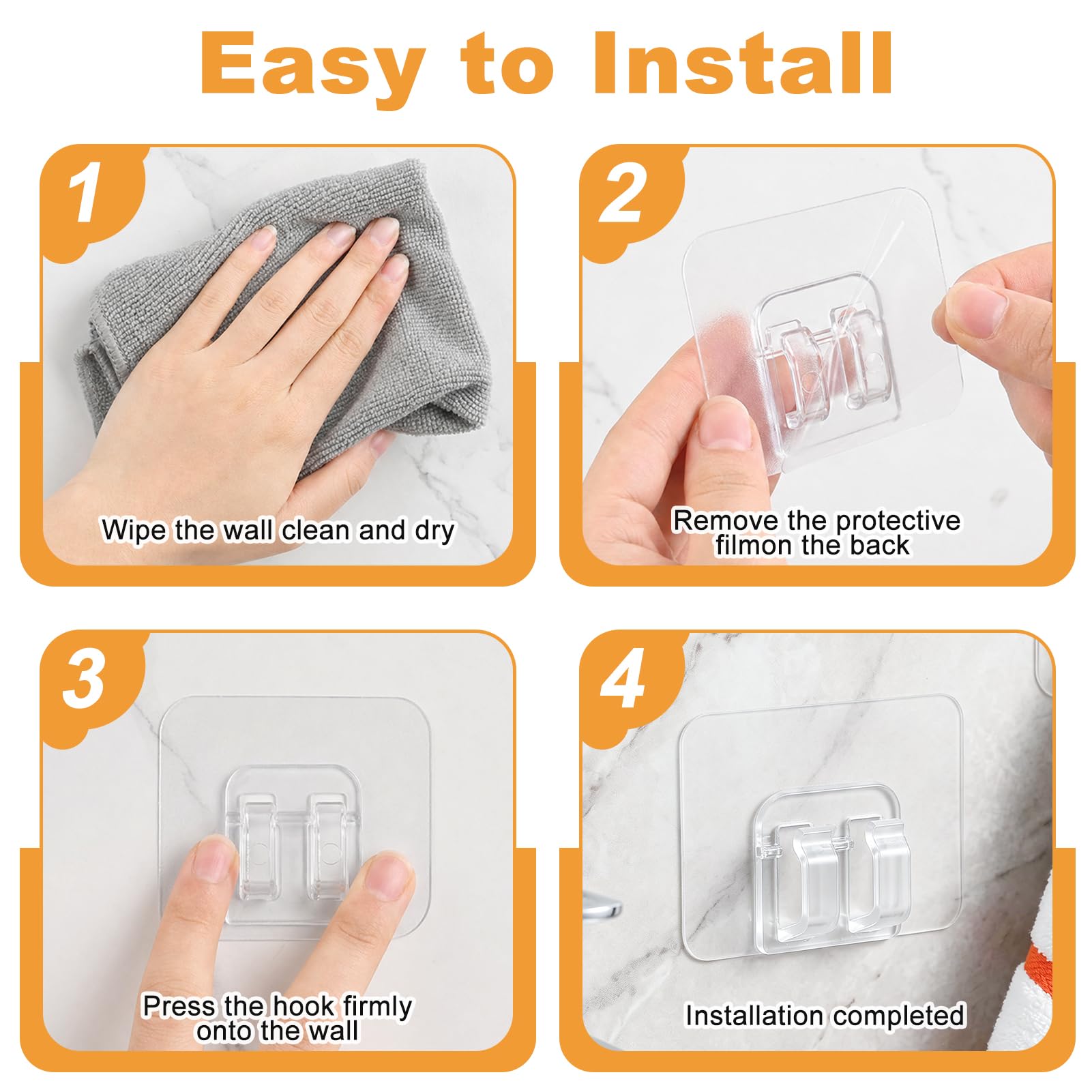 Easy to Install

1

Wipe the wall clean and dry

2

Remove the protective filmon the back

3

Press the hook firmly onto the wall

4

Installation completed