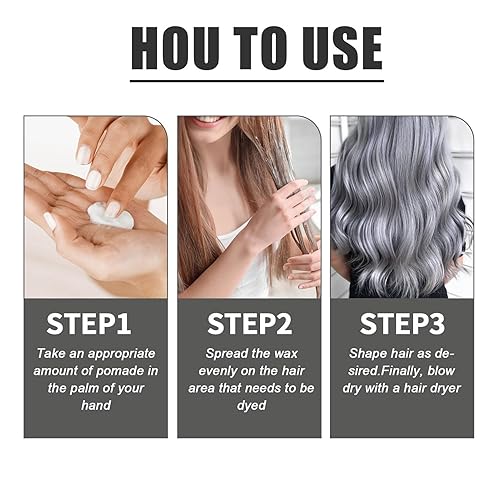 HOU TO USE

STEP1
Take an appropriate amount of pomade in the palm of your hand

STEP2
Spread the wax evenly on the hair area that needs to be dyed

STEP3
Shape hair as desired.Finally, blow dry with a hair dryer