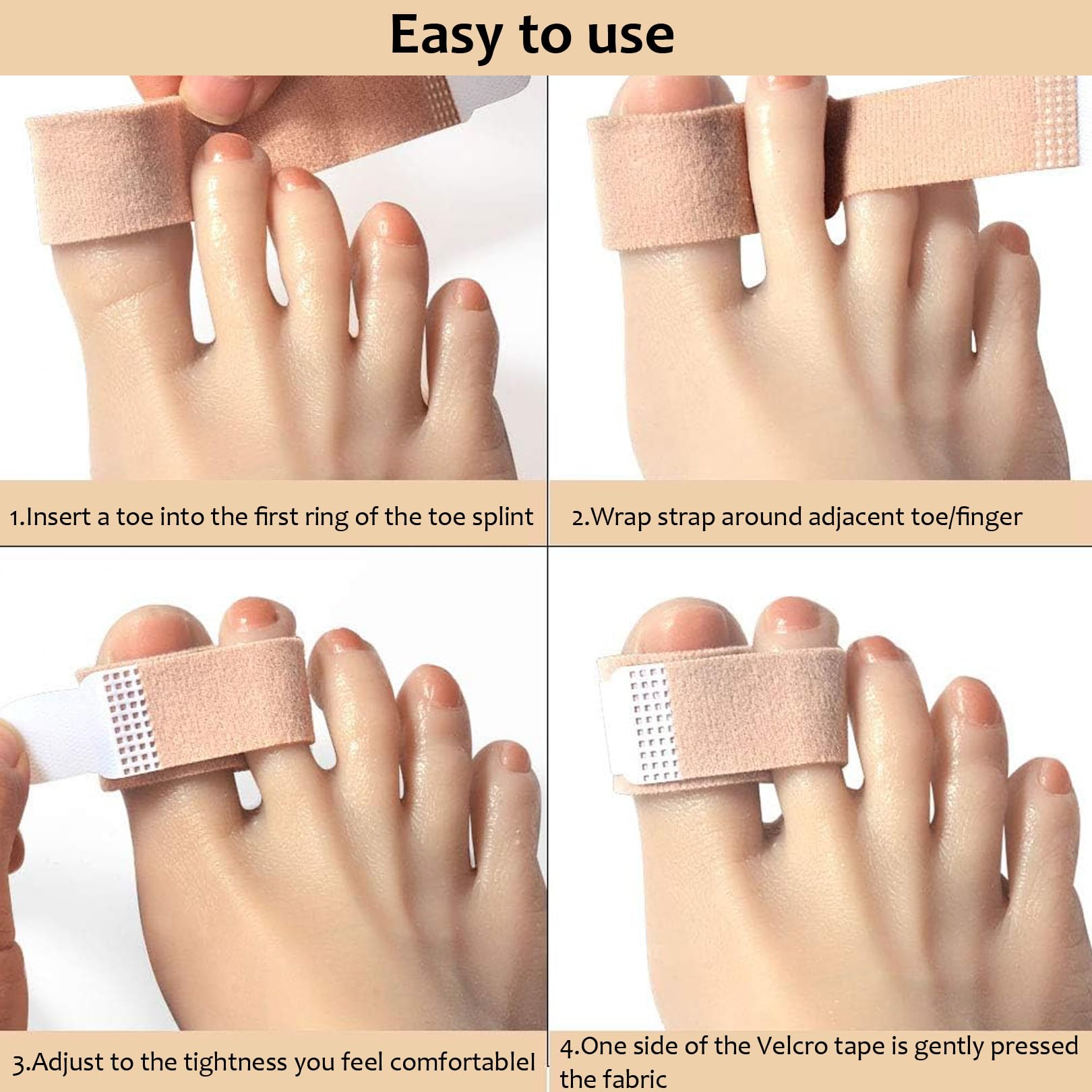 Easy to use

1.Insert a toe into the first ring of the toe splint

2.Wrap strap around adjacent toe/finger

3.Adjust to the tightness you feel comfortablel

4.One side of the Velcro tape is gently pressed the fabric