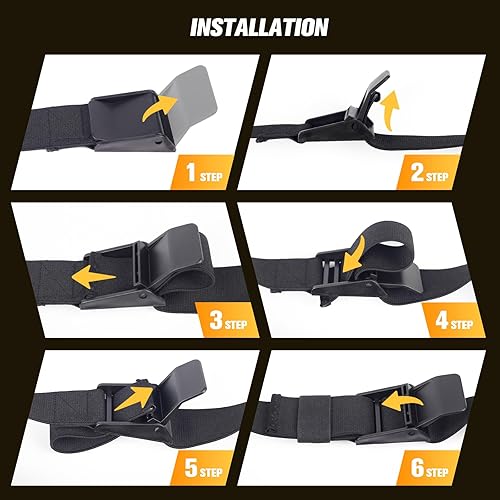 INSTALLATION

1 STEP

2 STEP

3 STEP

4 STEP

5 STEP

6 STEP