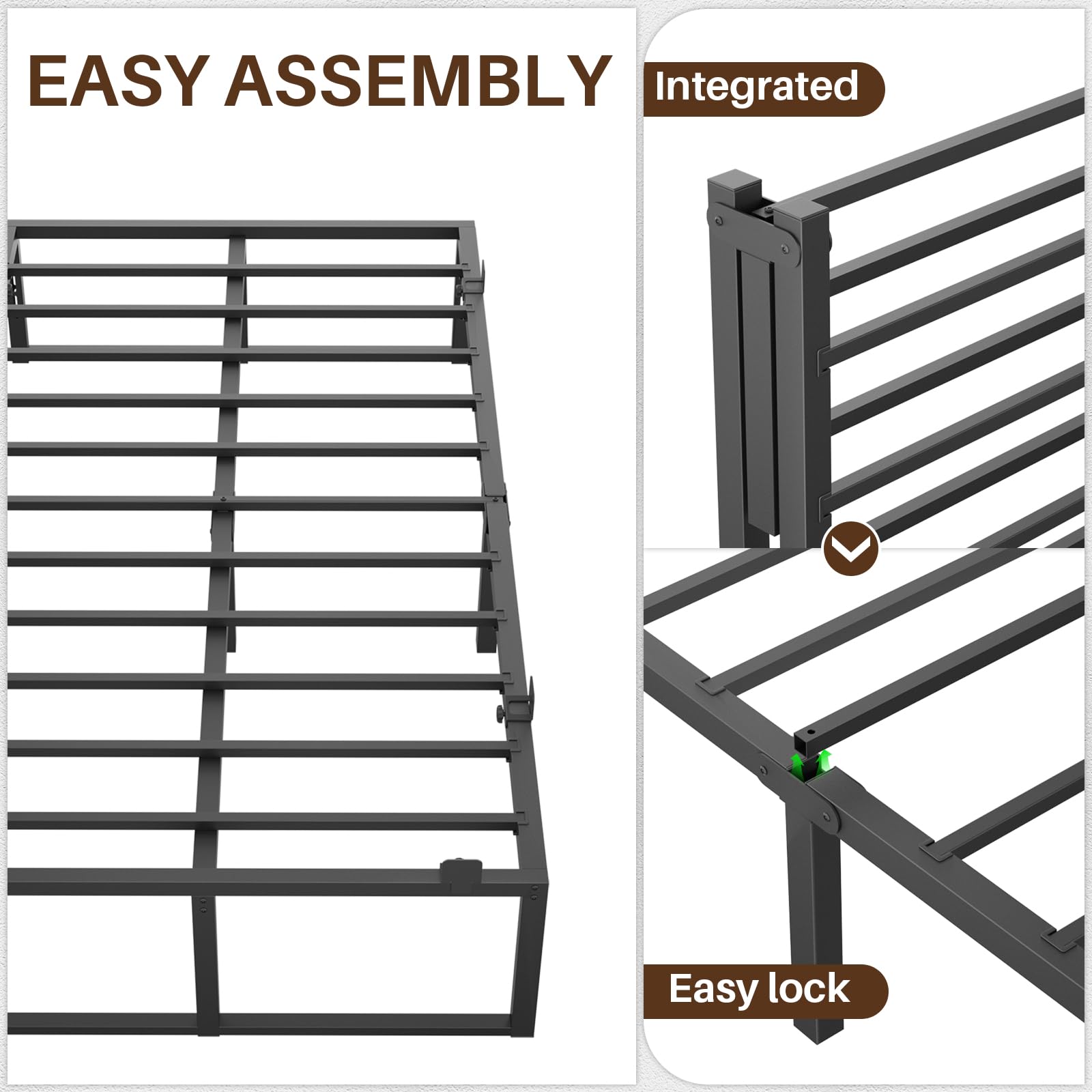 EASY ASSEMBLY

Integrated

Easy lock