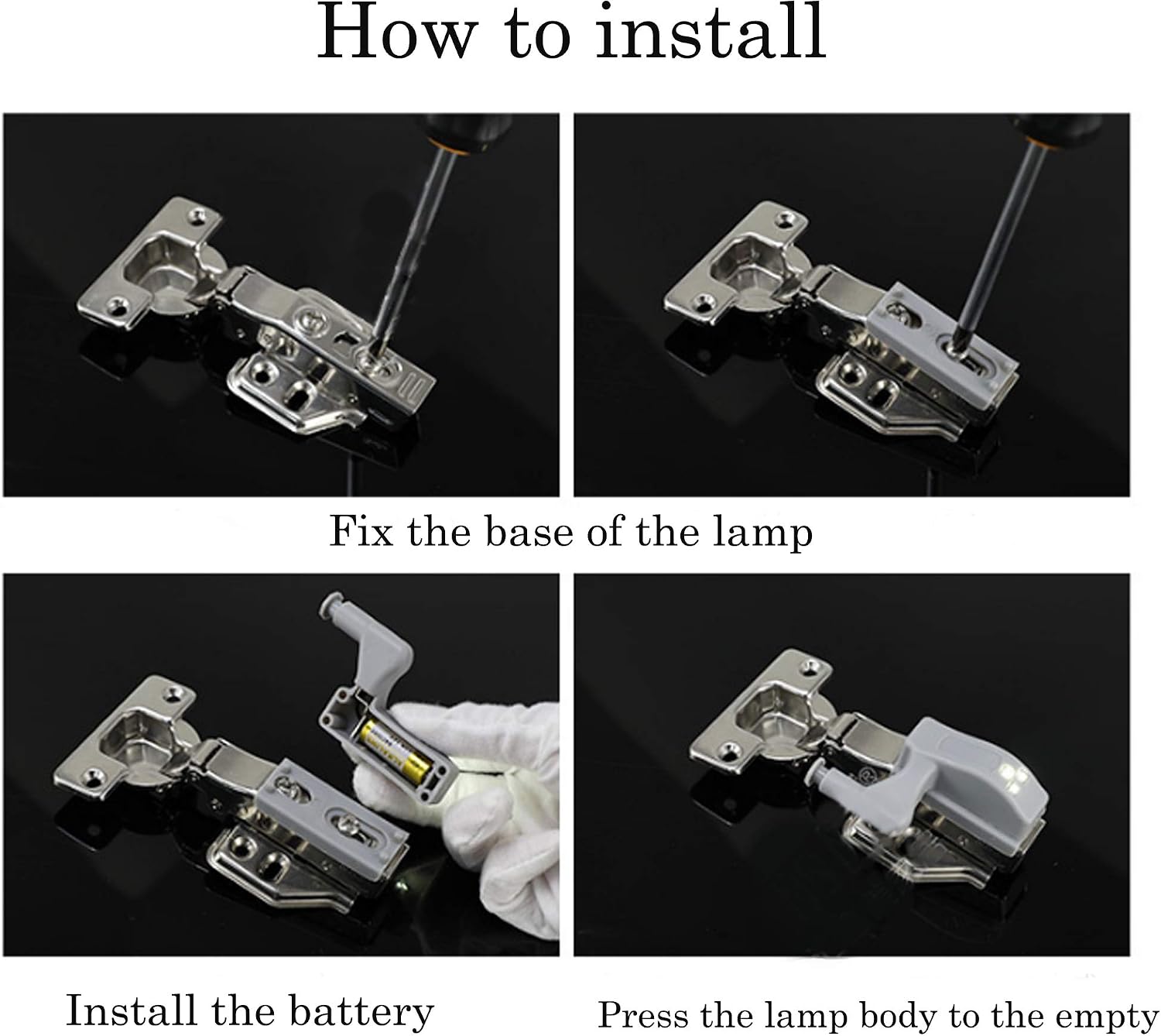 How to install

Fix the base of the lamp

Install the battery

Press the lamp body to the empty