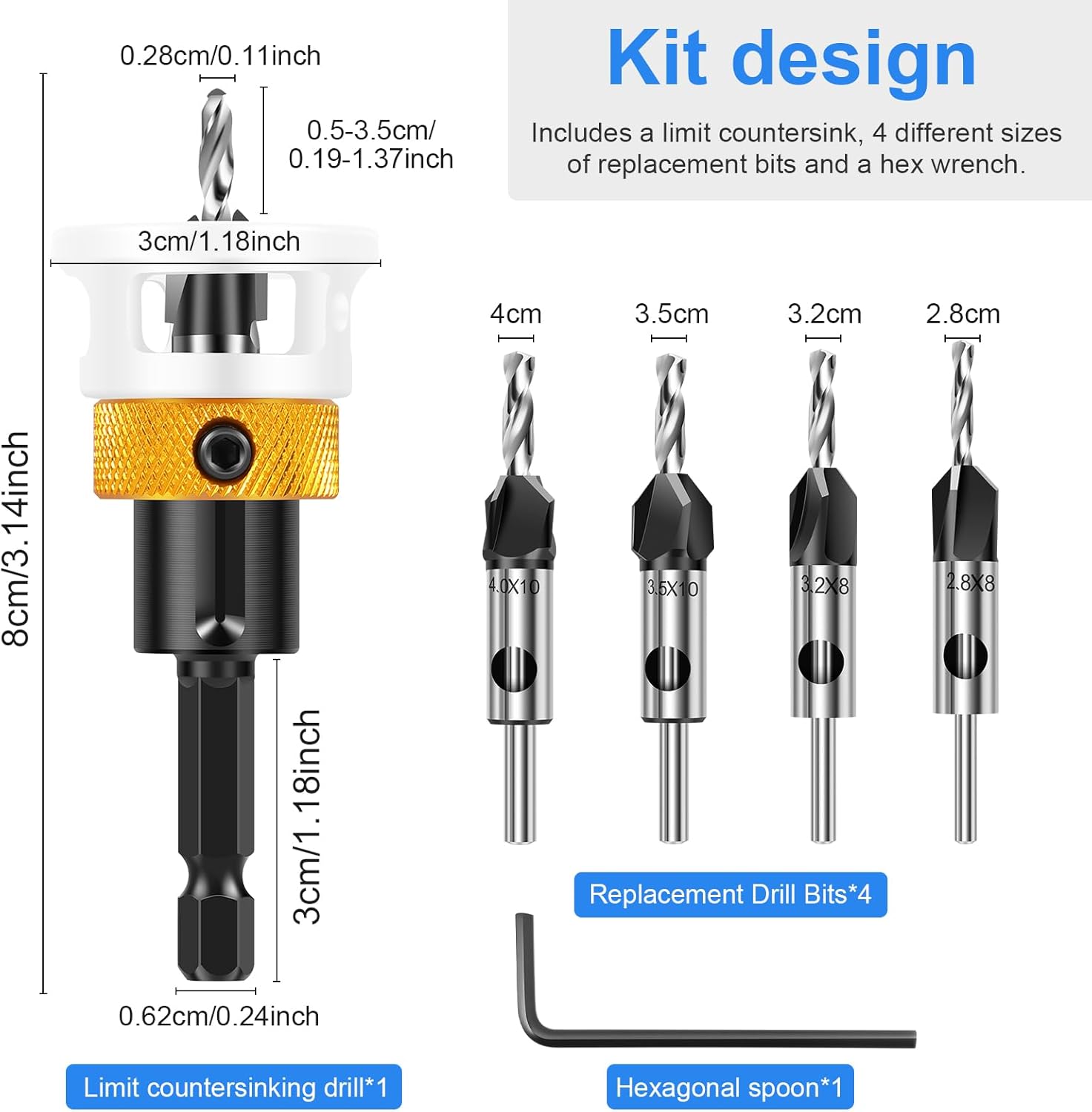 Kit design

Includes a limit countersink, 4 different sizes of replacement bits and a hex wrench.

0.28cm/0.11inch

0.5-3.5cm/ 0.19-1.37inch

3cm/1.18inch

8cm/3.14inch

3cm/1.18inch

0.62cm/0.24inch

Limit countersinking drill*1

4cm

3.5cm

3.2cm

2.8cm

4.0X10

3.5X10

3.2X8

2.8X8

Replacement Drill Bits*4

Hexagonal spoon*1