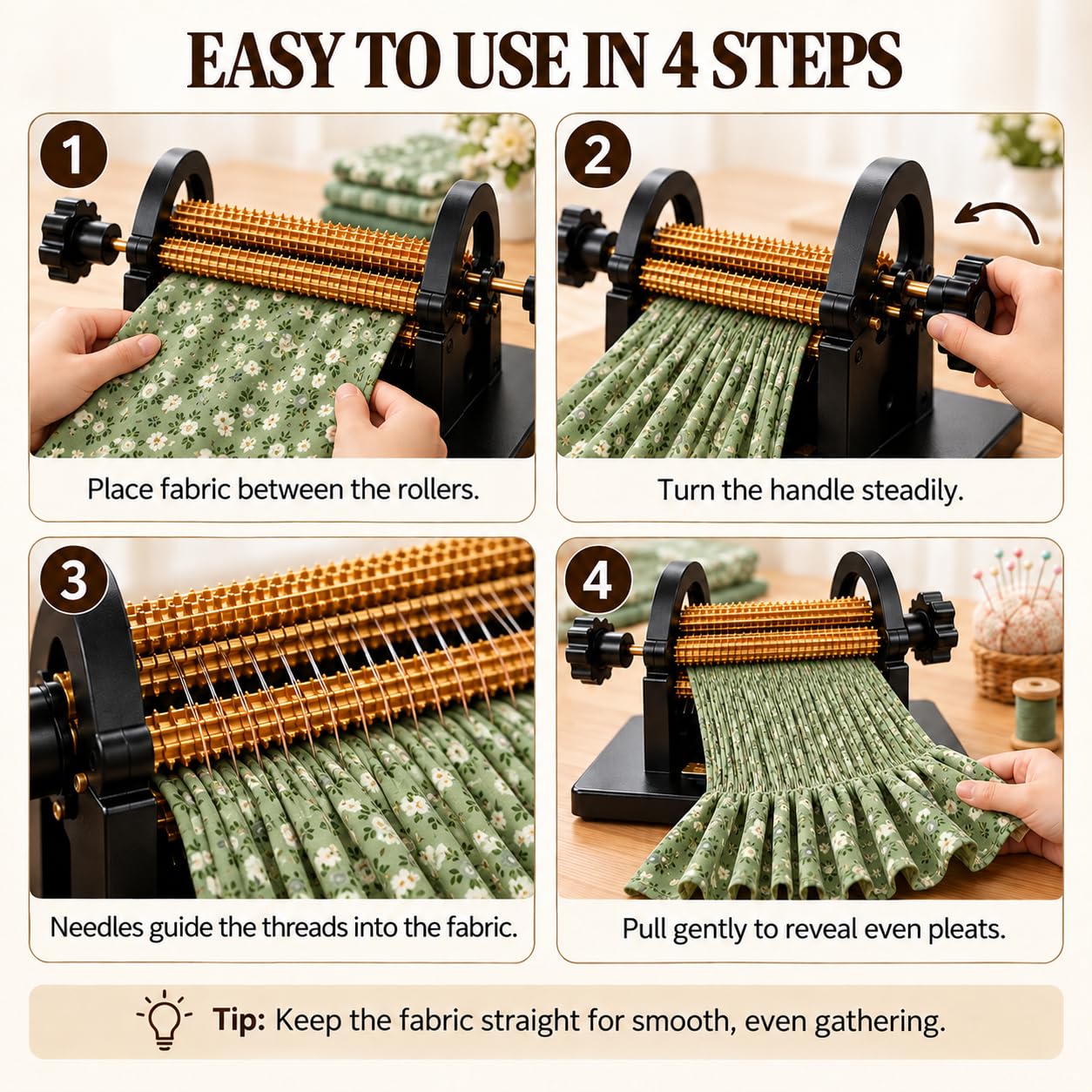 EASY TO USE IN 4 STEPS

1

Place fabric between the rollers.

2

Turn the handle steadily.

3

Needles guide the threads into the fabric.

4

Pull gently to reveal even pleats.

Tip: Keep the fabric straight for smooth, even gathering.