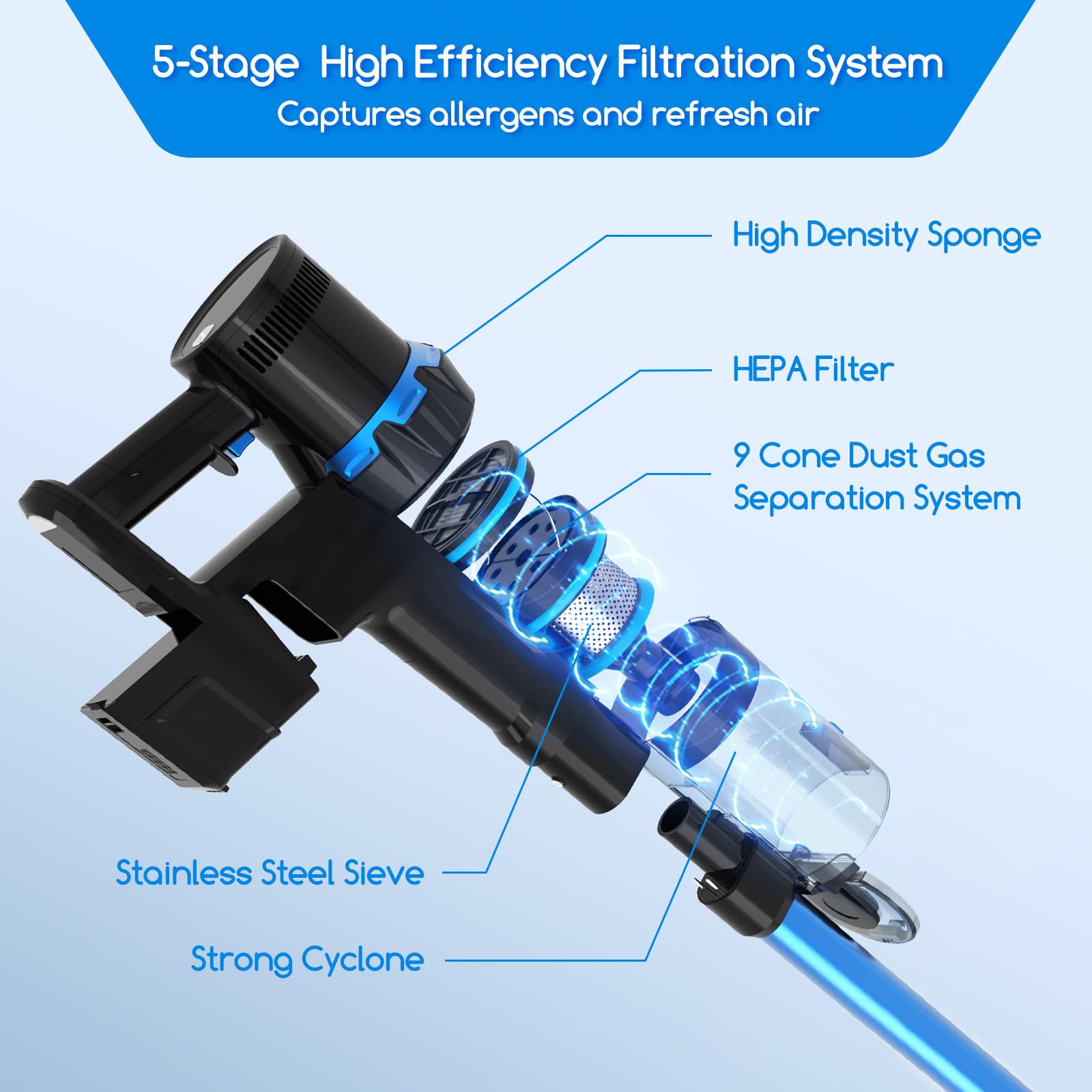 5-Stage High Efficiency Filtration System
Captures allergens and refresh air

High Density Sponge

HEPA Filter

9 Cone Dust Gas Separation System

Stainless Steel Sieve

Strong Cyclone