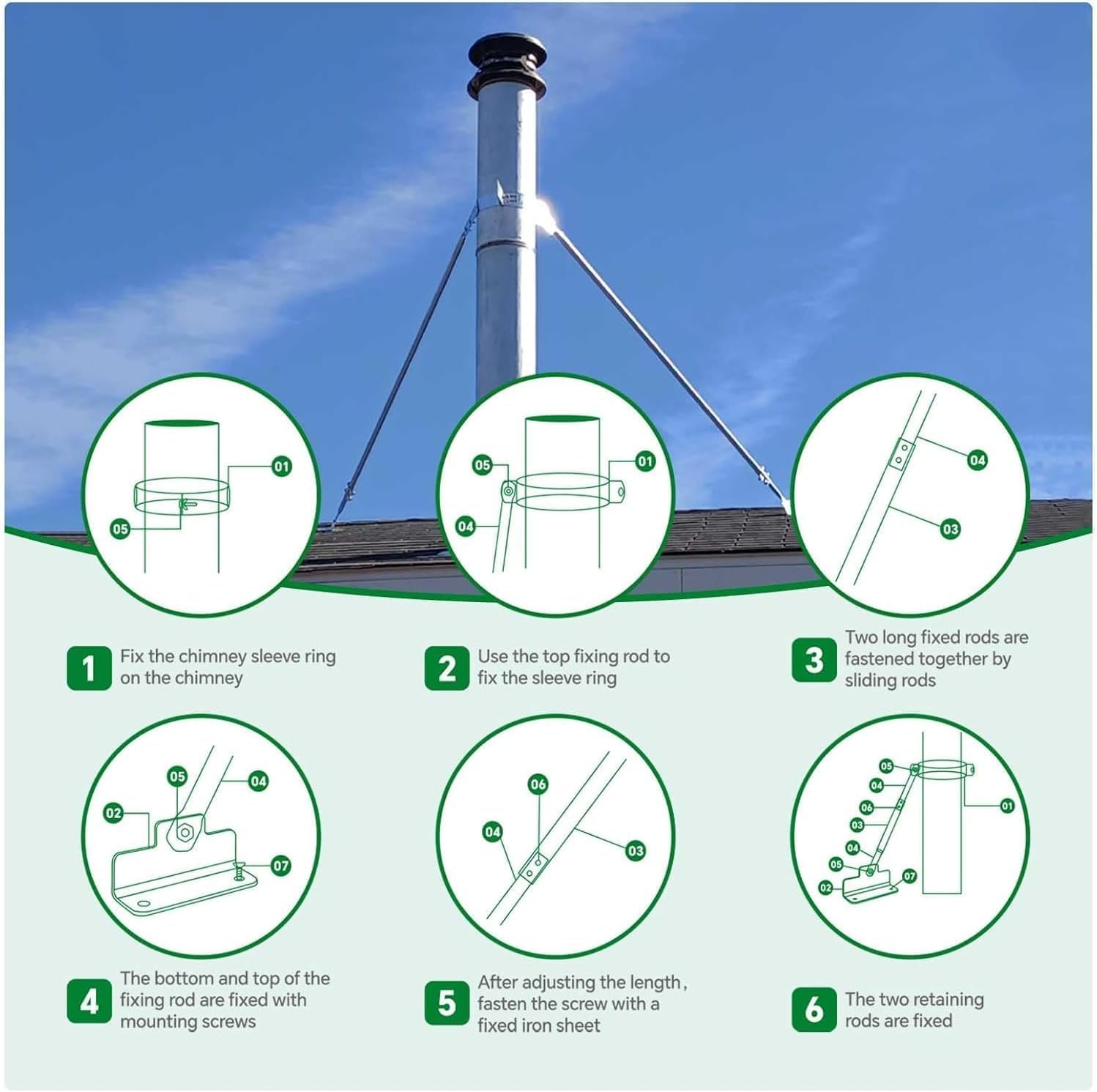 01
05

05
01
04

04
03

1 Fix the chimney sleeve ring on the chimney

2 Use the top fixing rod to fix the sleeve ring

3 Two long fixed rods are fastened together by sliding rods

05
04
02
07

06
04
03

05
04
06
03
04
05
02
07
01

4 The bottom and top of the fixing rod are fixed with mounting screws

5 After adjusting the length, fasten the screw with a fixed iron sheet

6 The two retaining rods are fixed