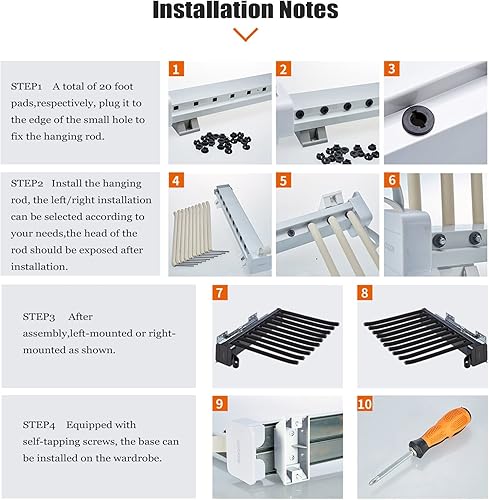 Installation Notes

STEP1 A total of 20 foot pads,respectively, plug it to the edge of the small hole to fix the hanging rod.

1

2

3

STEP2 Install the hanging rod, the left/right installation can be selected according to your needs,the head of the rod should be exposed after installation.

4

5

6

STEP3 After assembly,left-mounted or right-mounted as shown.

7

8

STEP4 Equipped with self-tapping screws, the base can be installed on the wardrobe.

9

10