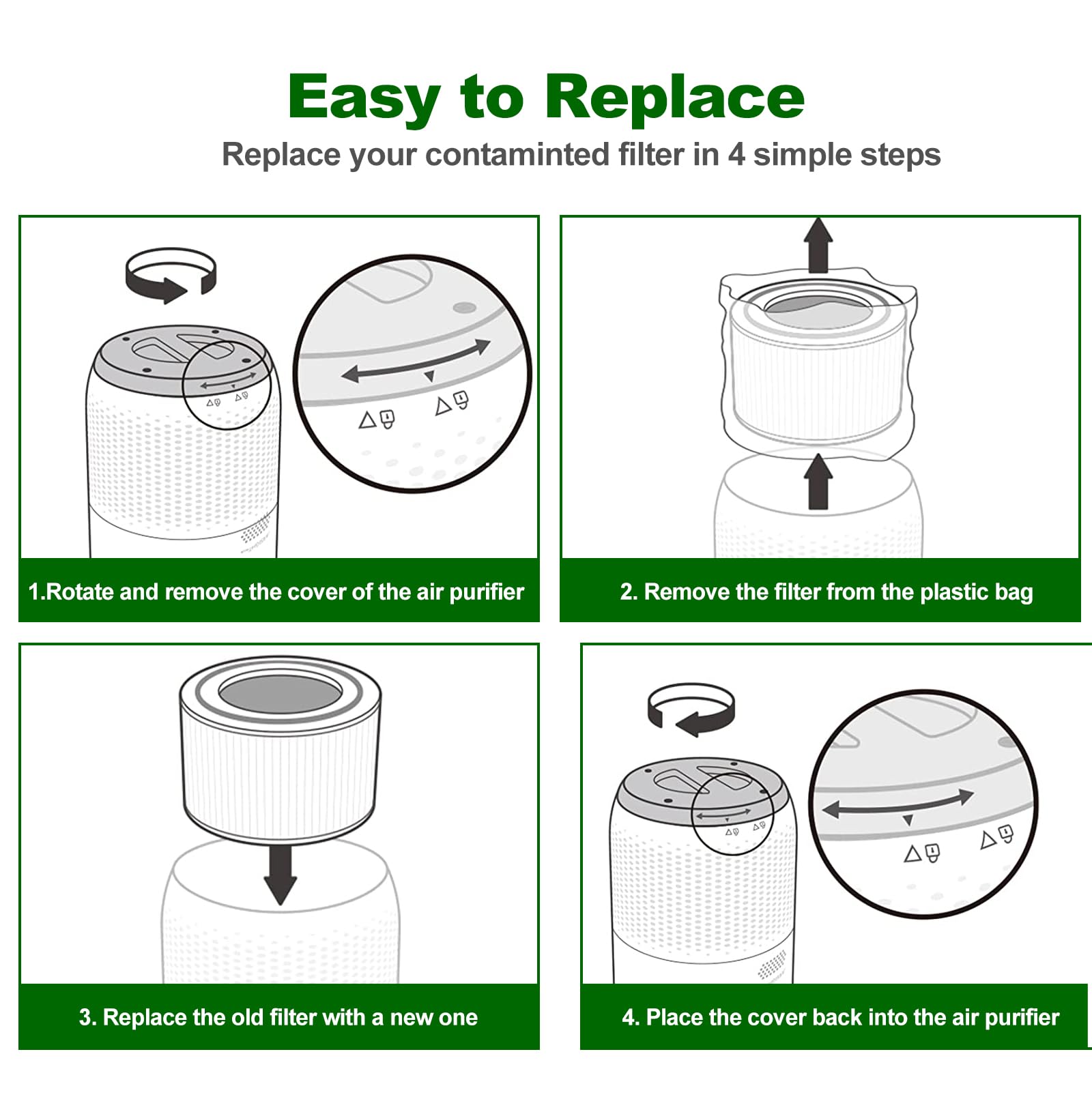 Easy to Replace

Replace your contaminted filter in 4 simple steps

1.Rotate and remove the cover of the air purifier

2. Remove the filter from the plastic bag

3. Replace the old filter with a new one

4. Place the cover back into the air purifier