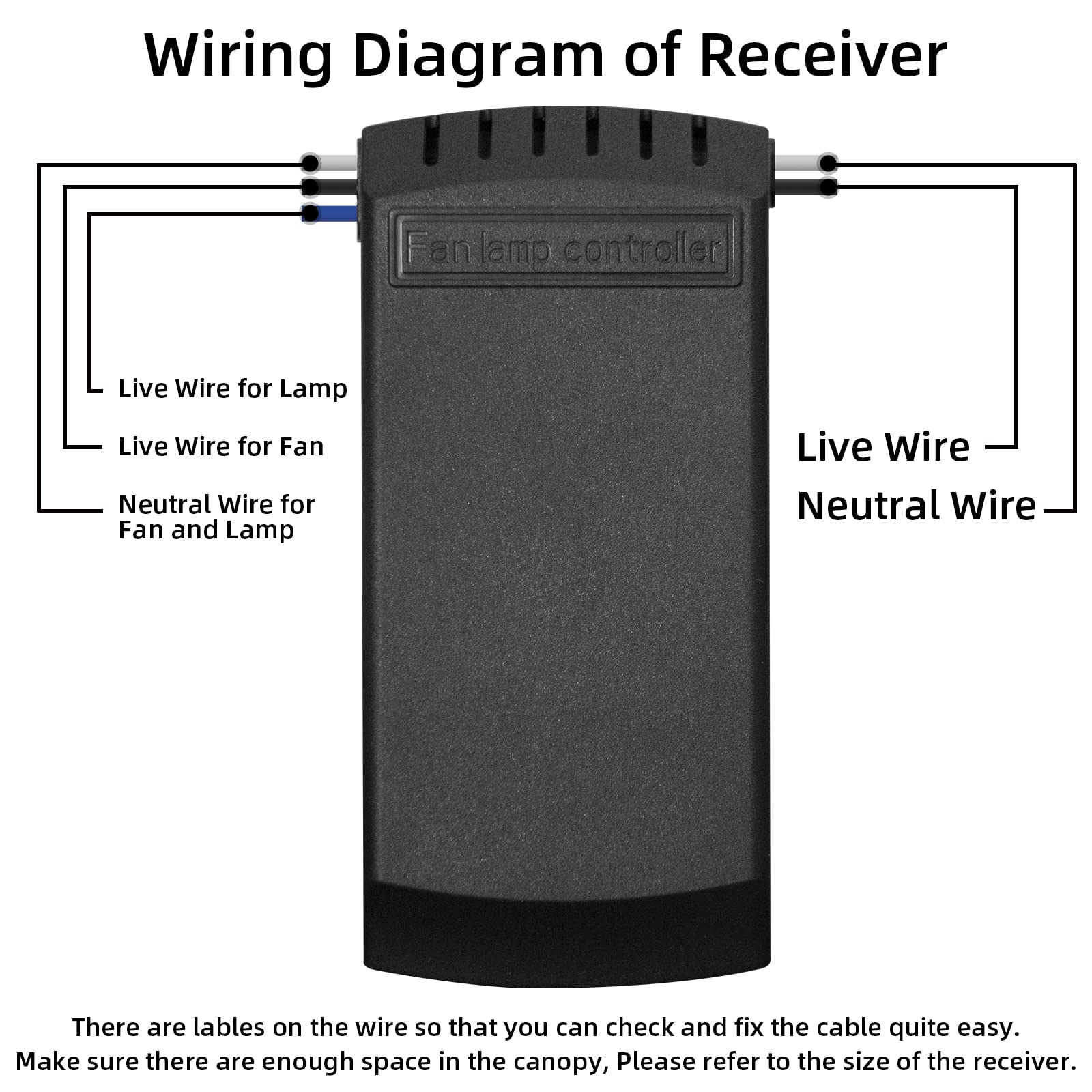 Wiring Diagram of Receiver

Fan lamp controller

Live Wire for Lamp

Live Wire for Fan

Neutral Wire for Fan and Lamp

Live Wire

Neutral Wire

There are lables on the wire so that you can check and fix the cable quite easy.
Make sure there are enough space in the canopy, Please refer to the size of the receiver.