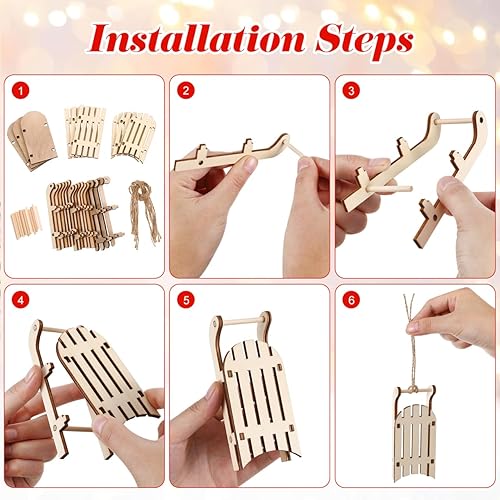 Installation Steps

1

2

3

4

5

6