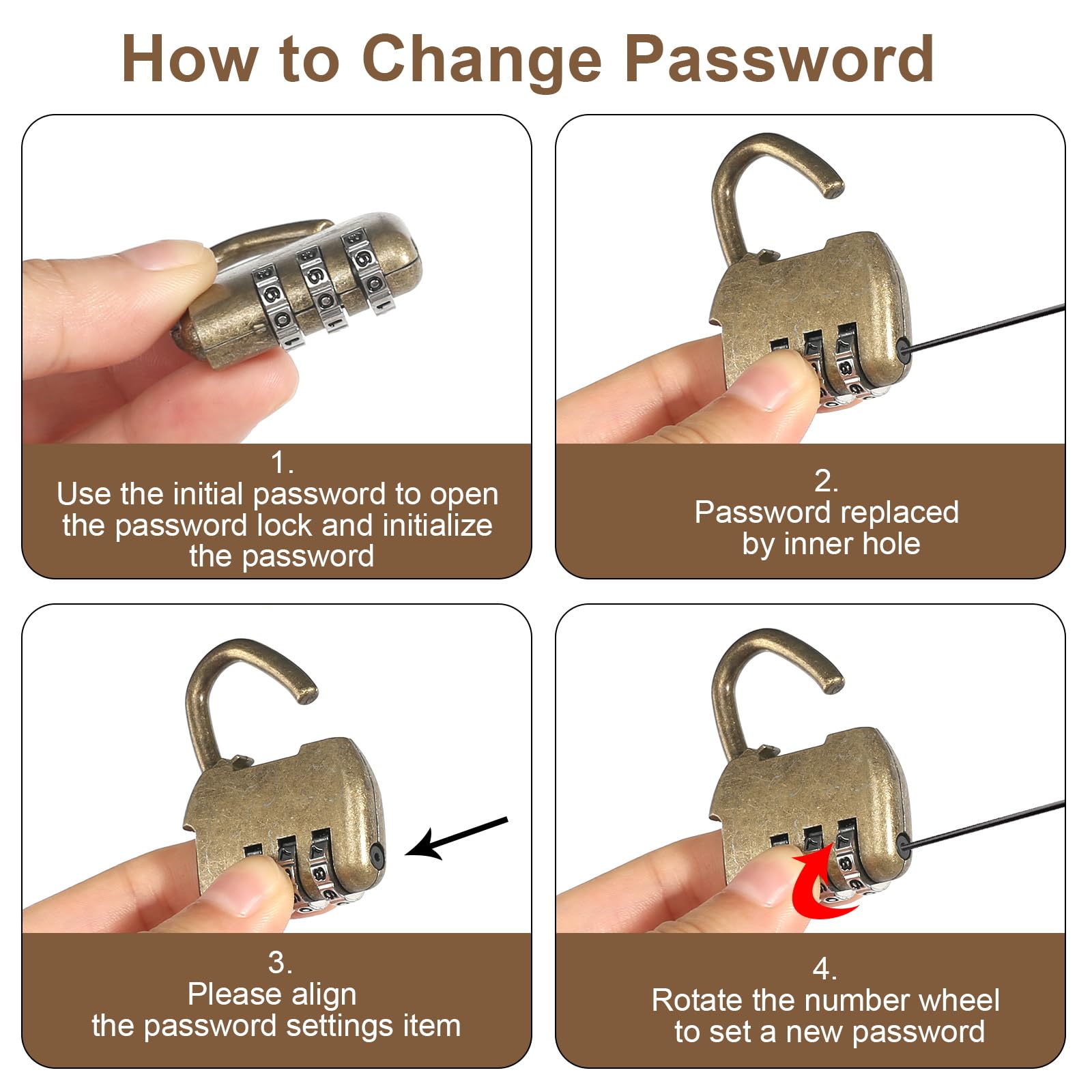 How to Change Password

1.
Use the initial password to open the password lock and initialize the password

2.
Password replaced by inner hole

3.
Please align the password settings item

4.
Rotate the number wheel to set a new password