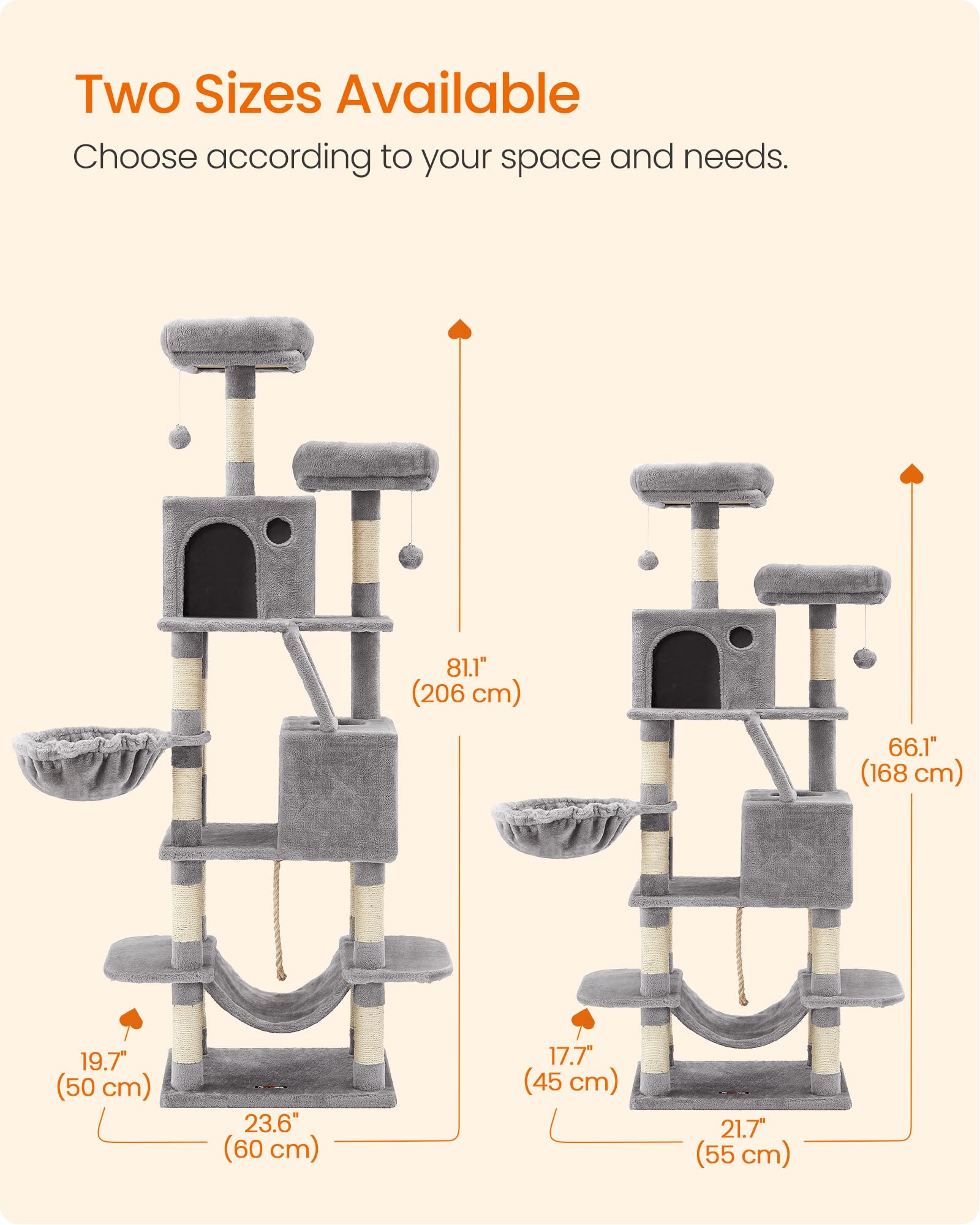 Two Sizes Available

Choose according to your space and needs.

81.1"
(206 cm)

19.7"
(50 cm)

23.6"
(60 cm)

66.1"
(168 cm)

17.7"
(45 cm)

21.7"
(55 cm)