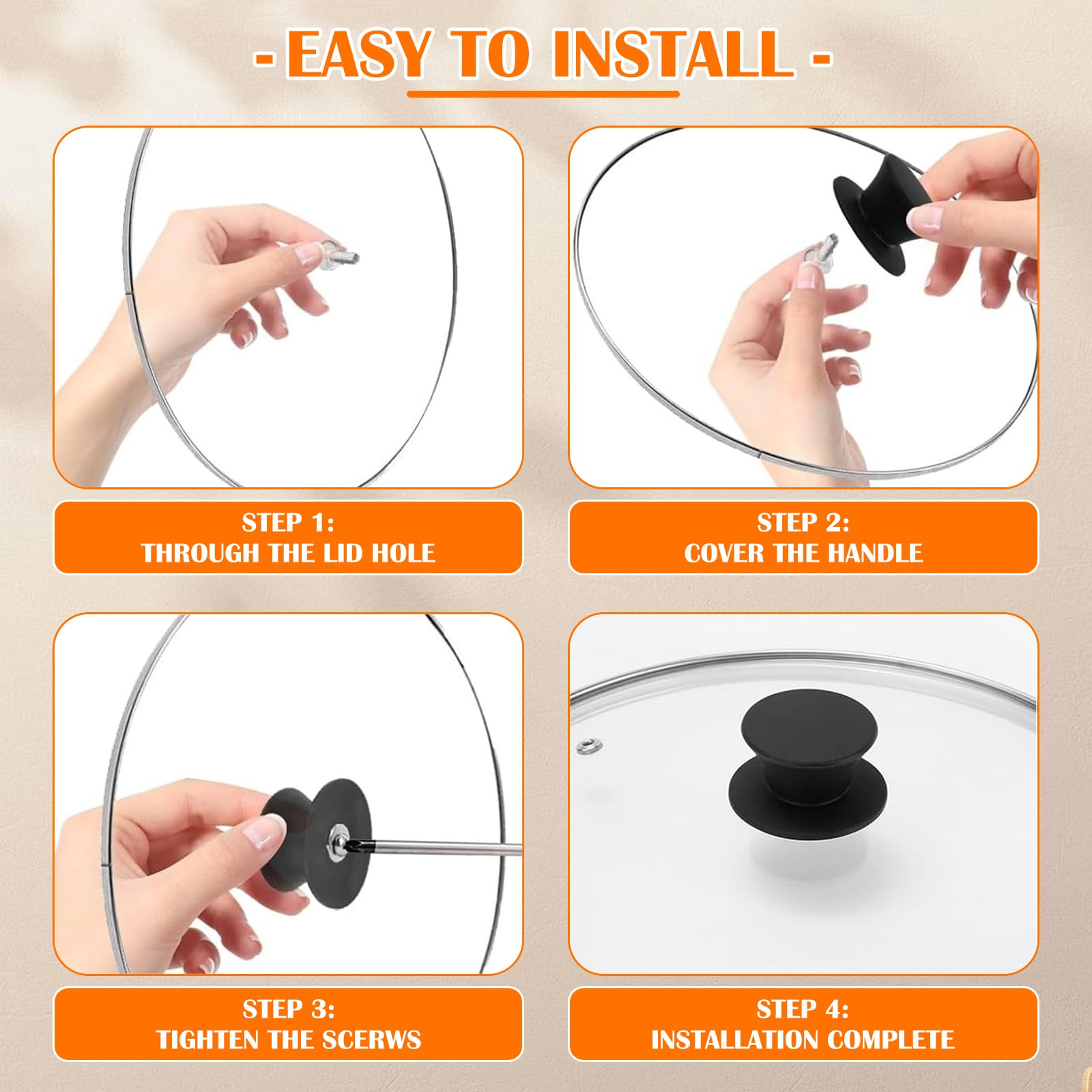 - EASY TO INSTALL -

STEP 1:
THROUGH THE LID HOLE

STEP 2:
COVER THE HANDLE

STEP 3:
TIGHTEN THE SCERWS

STEP 4:
INSTALLATION COMPLETE