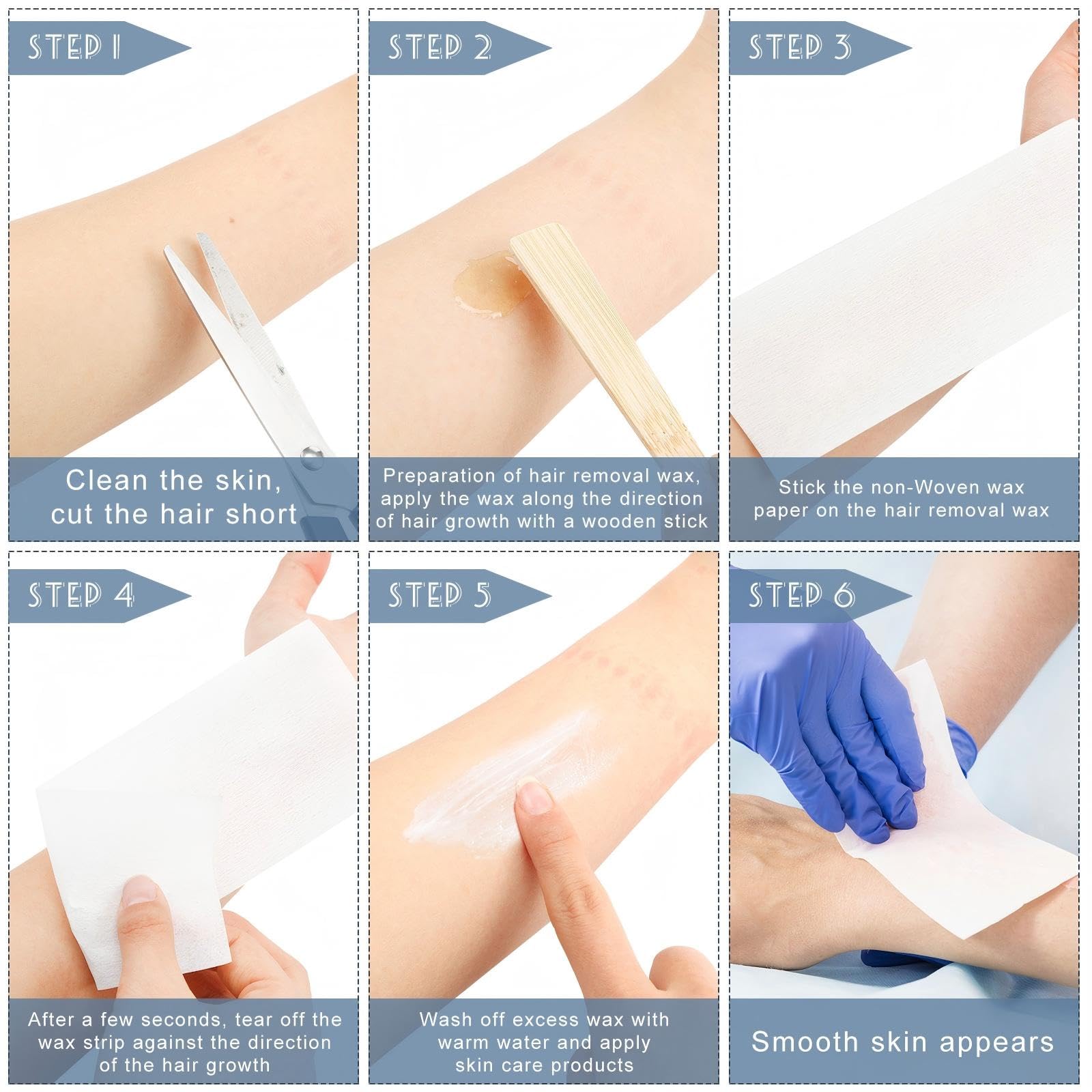 STEP 1

Clean the skin, cut the hair short

STEP 2

Preparation of hair removal wax, apply the wax along the direction of hair growth with a wooden stick

STEP 3

Stick the non-Woven wax paper on the hair removal wax

STEP 4

After a few seconds, tear off the wax strip against the direction of the hair growth

STEP 5

Wash off excess wax with warm water and apply skin care products

STEP 6

Smooth skin appears