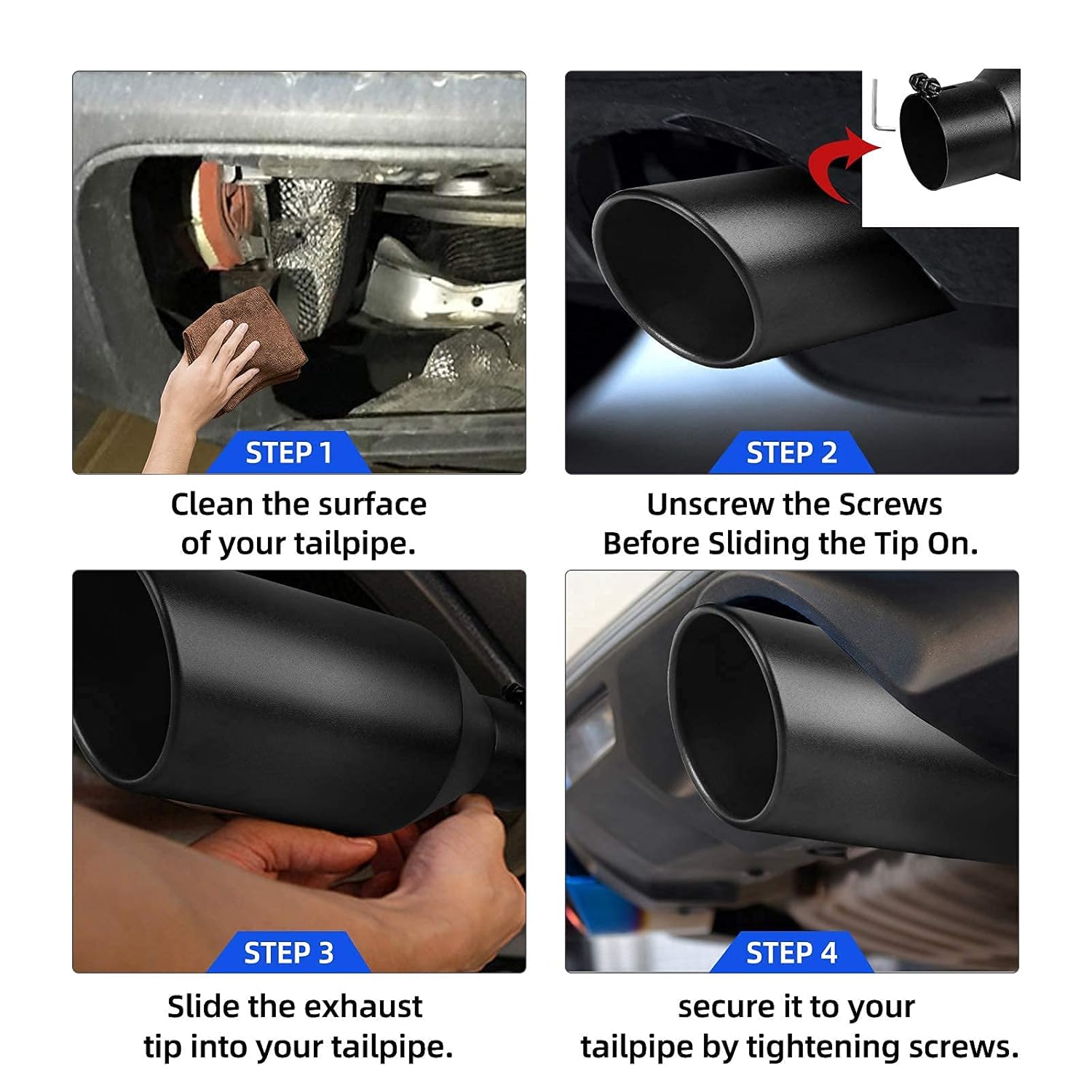 STEP 1

Clean the surface of your tailpipe.

STEP 2

Unscrew the Screws Before Sliding the Tip On.

STEP 3

Slide the exhaust tip into your tailpipe.

STEP 4

secure it to your tailpipe by tightening screws.