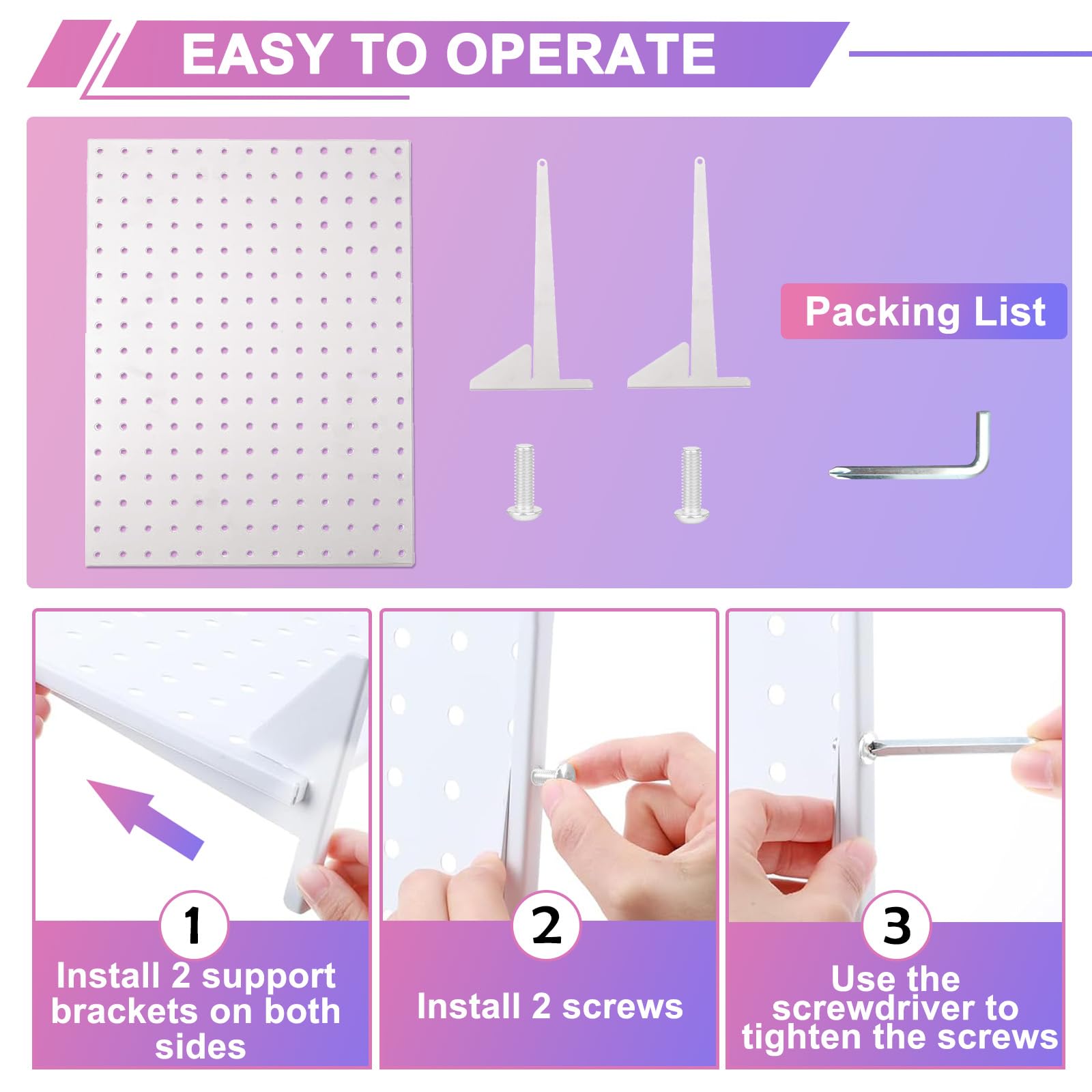 EASY TO OPERATE

Packing List

1
Install 2 support brackets on both sides

2
Install 2 screws

3
Use the screwdriver to tighten the screws