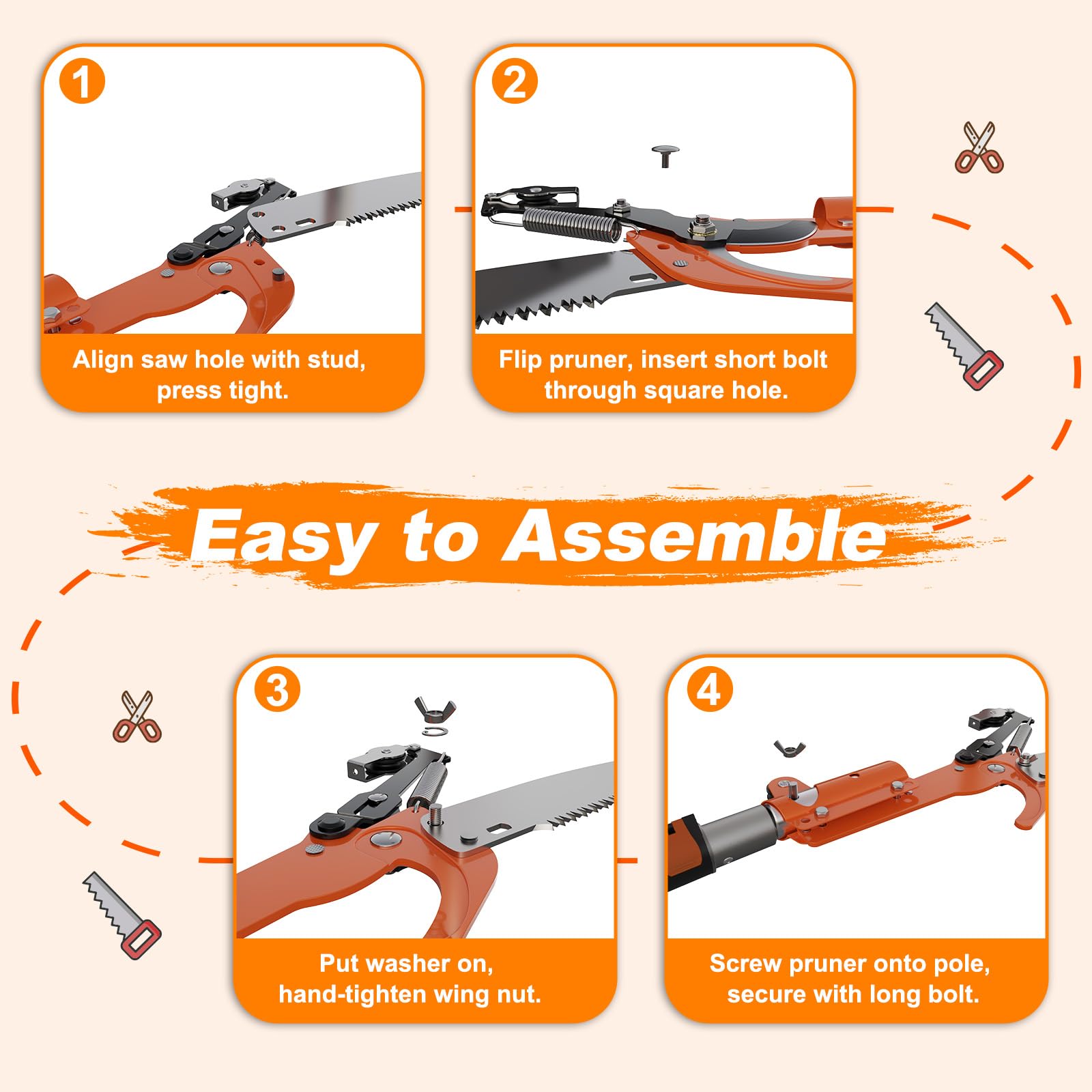 1

Align saw hole with stud, press tight.

2

Flip pruner, insert short bolt through square hole.

Easy to Assemble

3

Put washer on, hand-tighten wing nut.

4

Screw pruner onto pole, secure with long bolt.