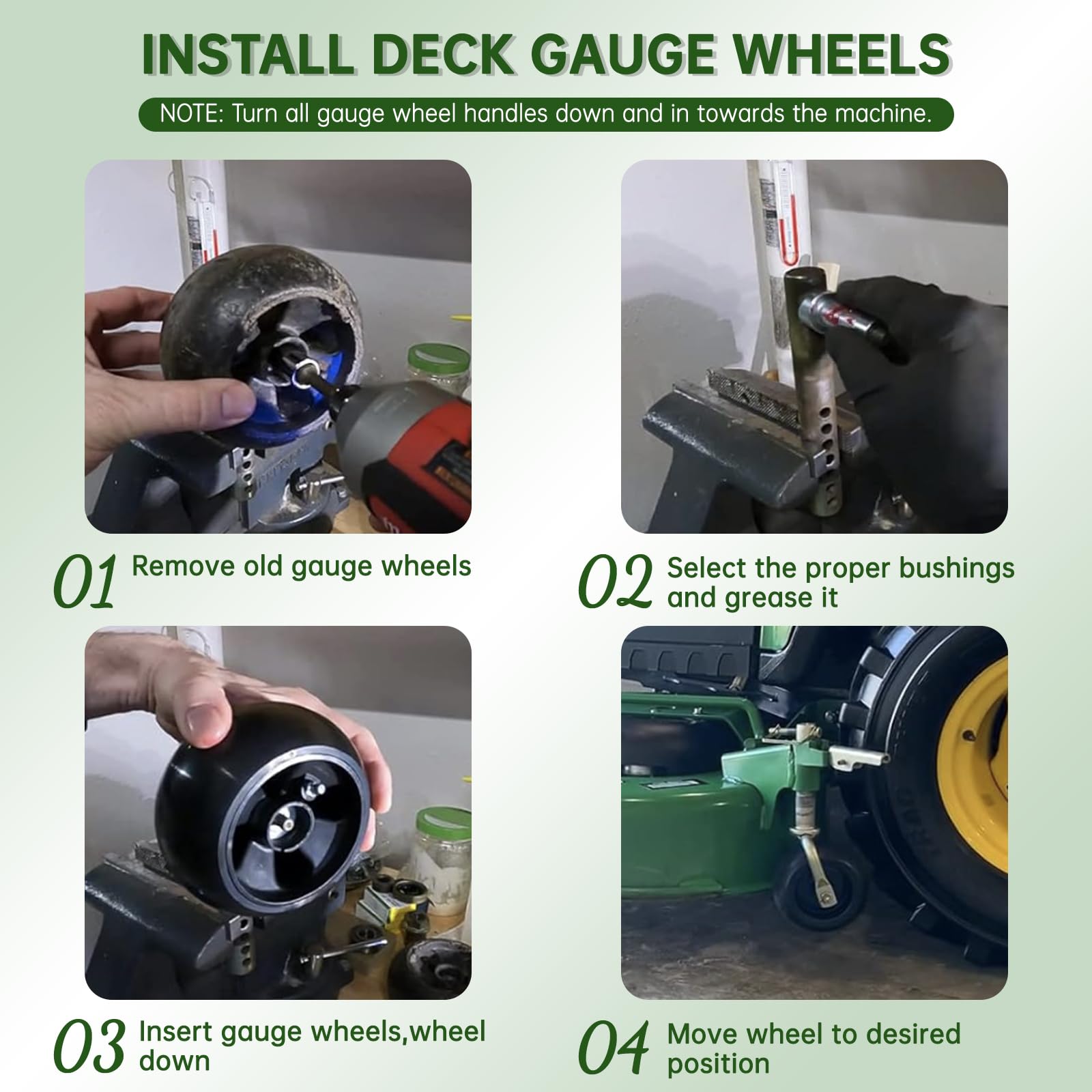 INSTALL DECK GAUGE WHEELS

NOTE: Turn all gauge wheel handles down and in towards the machine.

01 Remove old gauge wheels

02 Select the proper bushings and grease it

03 Insert gauge wheels,wheel down

04 Move wheel to desired position