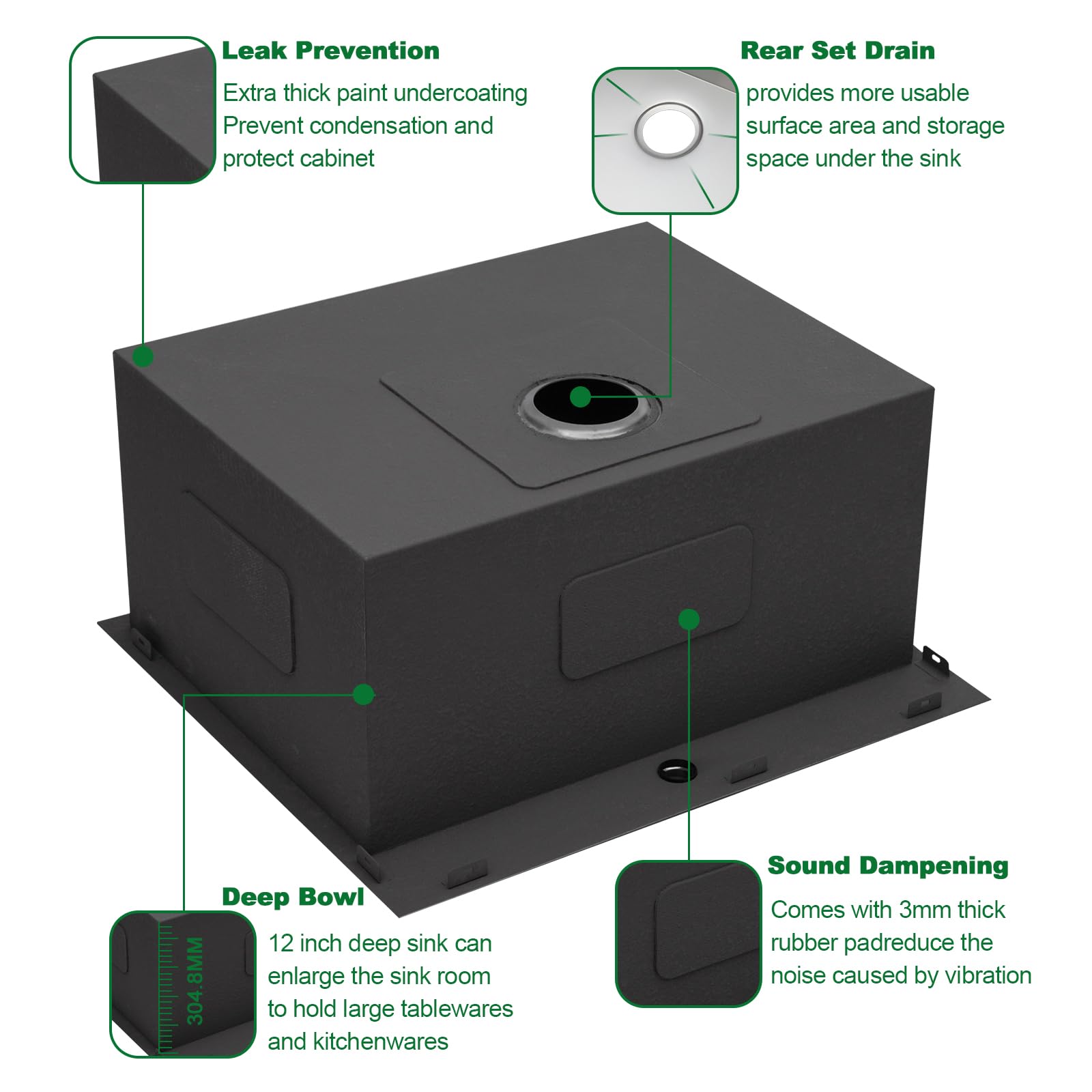 Leak Prevention
Extra thick paint undercoating Prevent condensation and protect cabinet

Rear Set Drain
provides more usable surface area and storage space under the sink

Deep Bowl
304.8MM
12 inch deep sink can enlarge the sink room to hold large tablewares and kitchenwares

Sound Dampening
Comes with 3mm thick rubber padreduce the noise caused by vibration