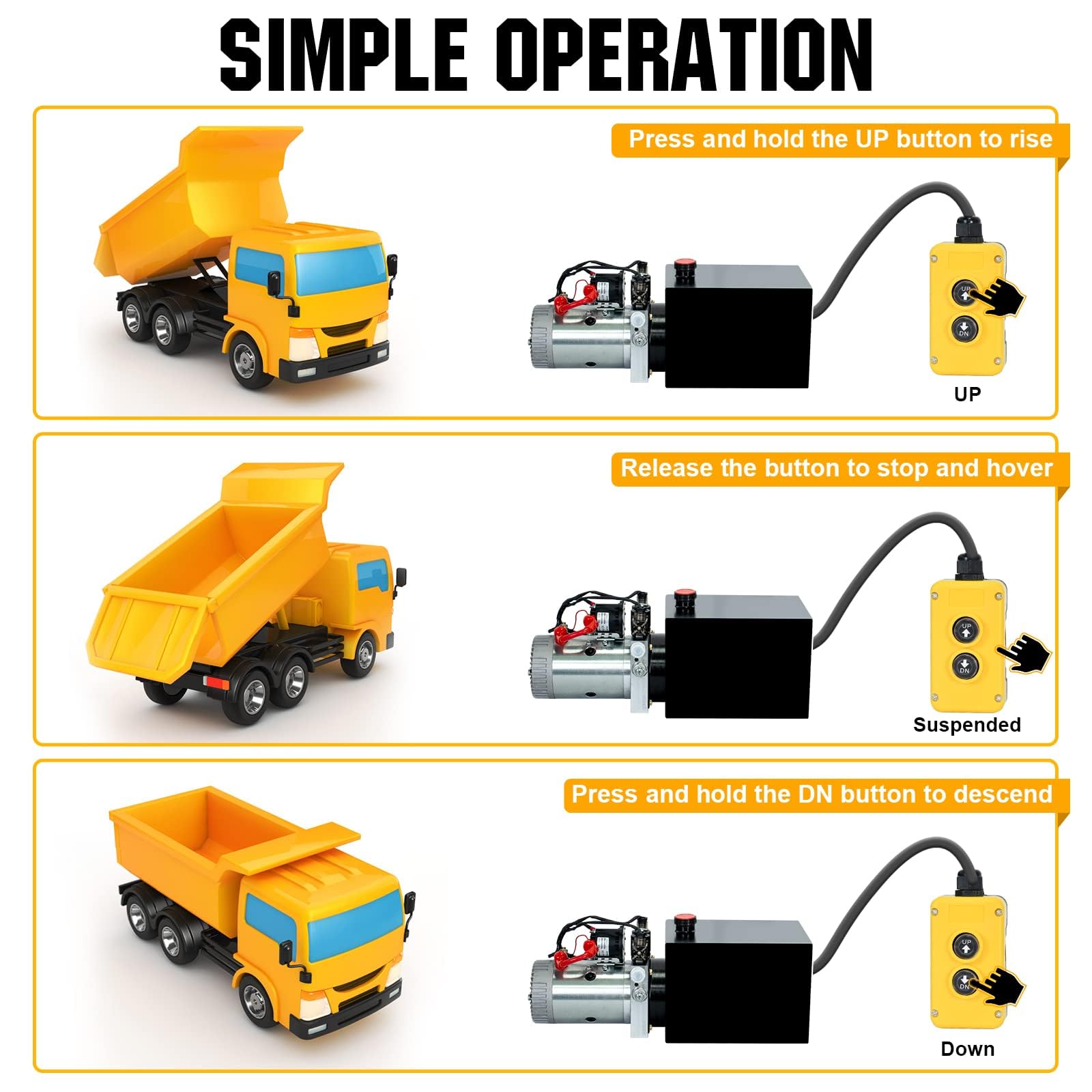 SIMPLE OPERATION

Press and hold the UP button to rise

UP
DN

UP

Release the button to stop and hover

UP
DN

Suspended

Press and hold the DN button to descend

UP
DN

Down