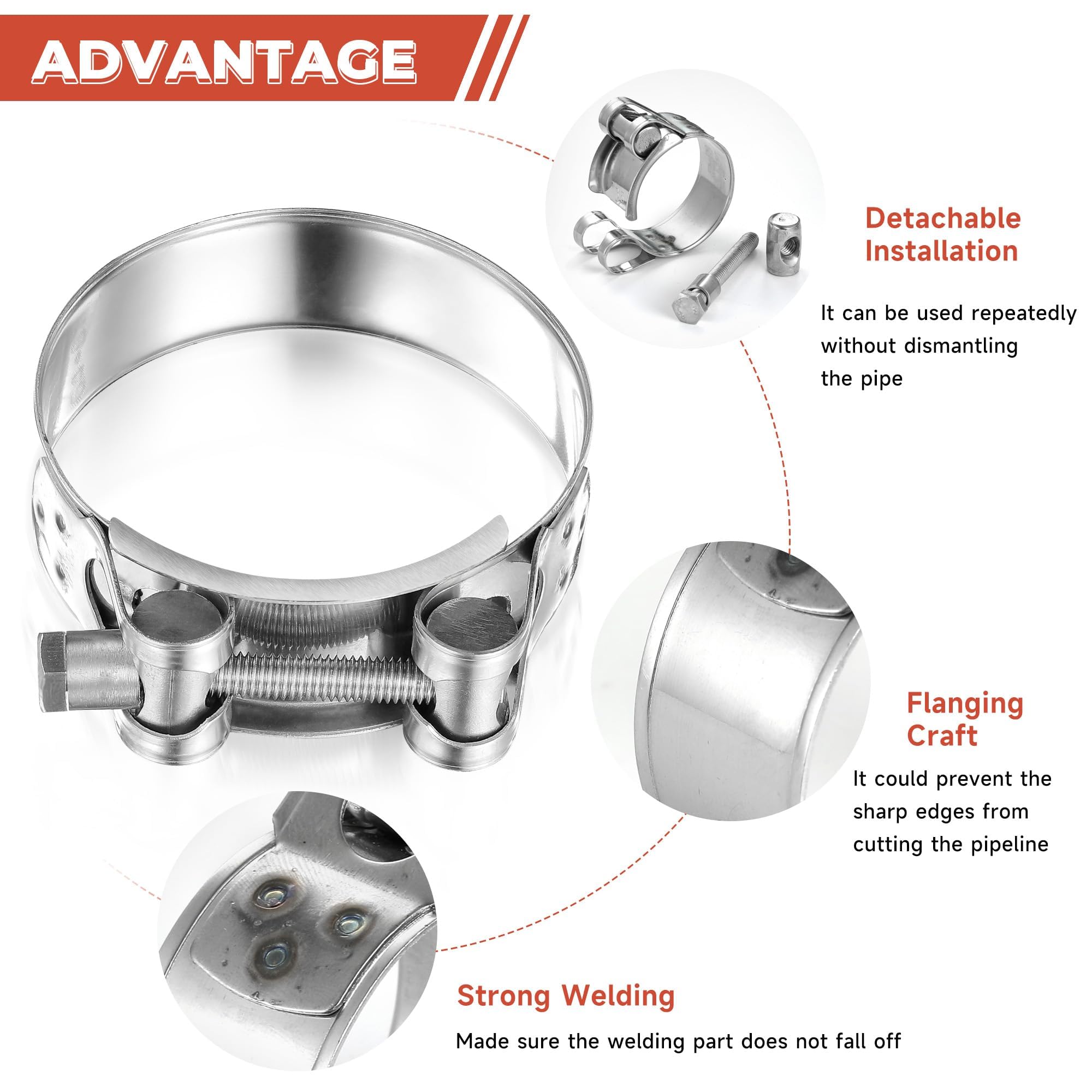 ADVANTAGE

Detachable Installation

It can be used repeatedly without dismantling the pipe

Flanging Craft

It could prevent the sharp edges from cutting the pipeline

Strong Welding

Made sure the welding part does not fall off