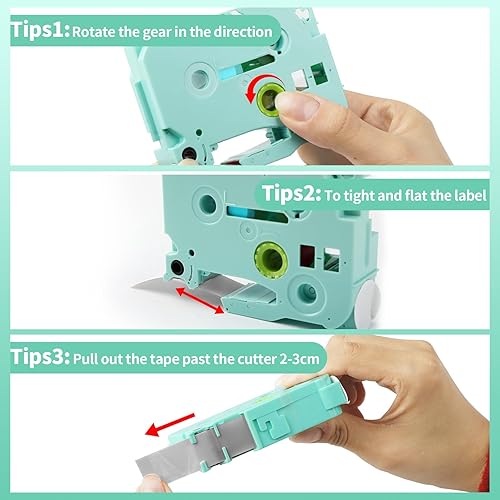 Tips1: Rotate the gear in the direction

Tips2: To tight and flat the label

Tips3: Pull out the tape past the cutter 2-3cm