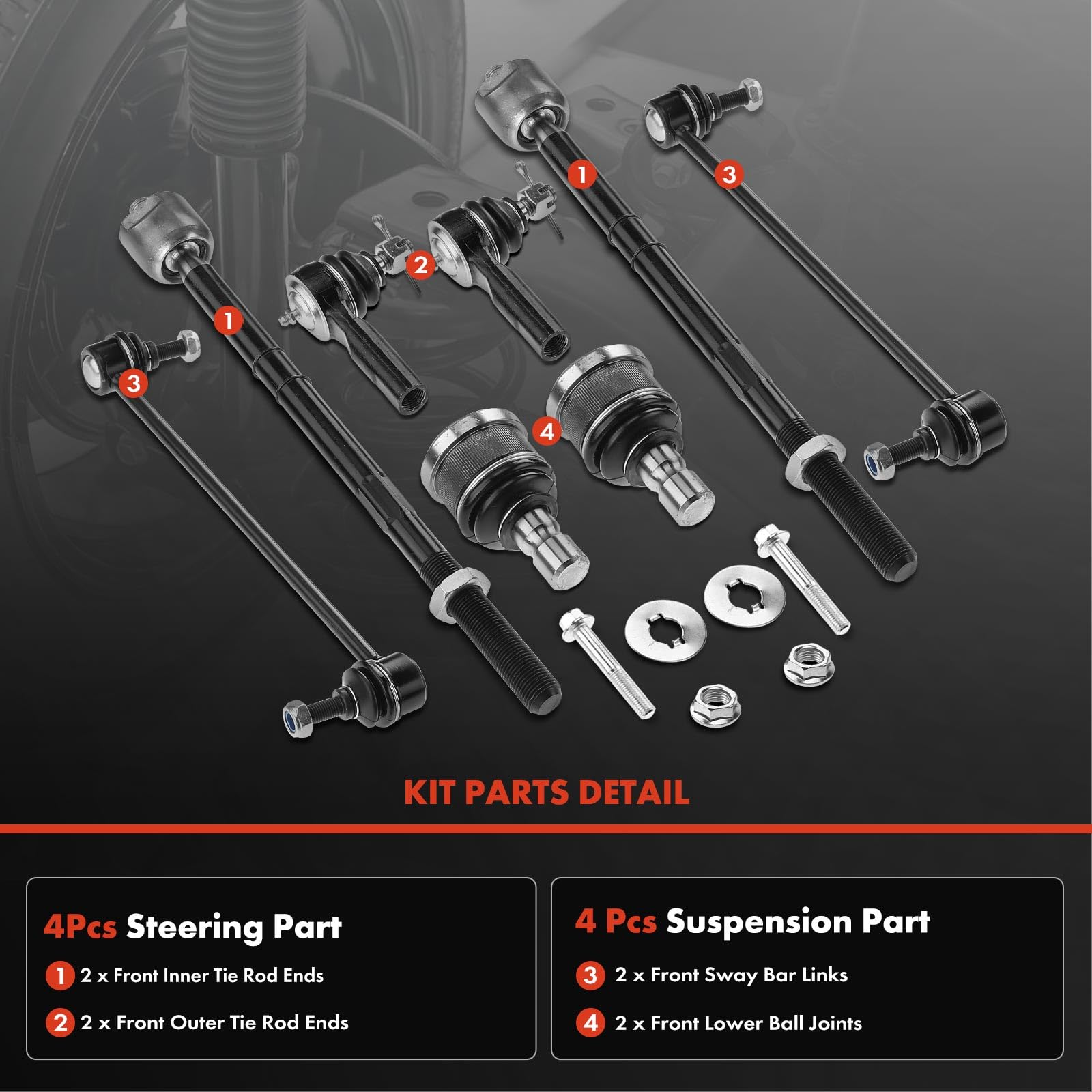 1

3

2

1

3

4

KIT PARTS DETAIL

4Pcs Steering Part

1 2 x Front Inner Tie Rod Ends

2 2 x Front Outer Tie Rod Ends

4 Pcs Suspension Part

3 2 x Front Sway Bar Links

4 2 x Front Lower Ball Joints