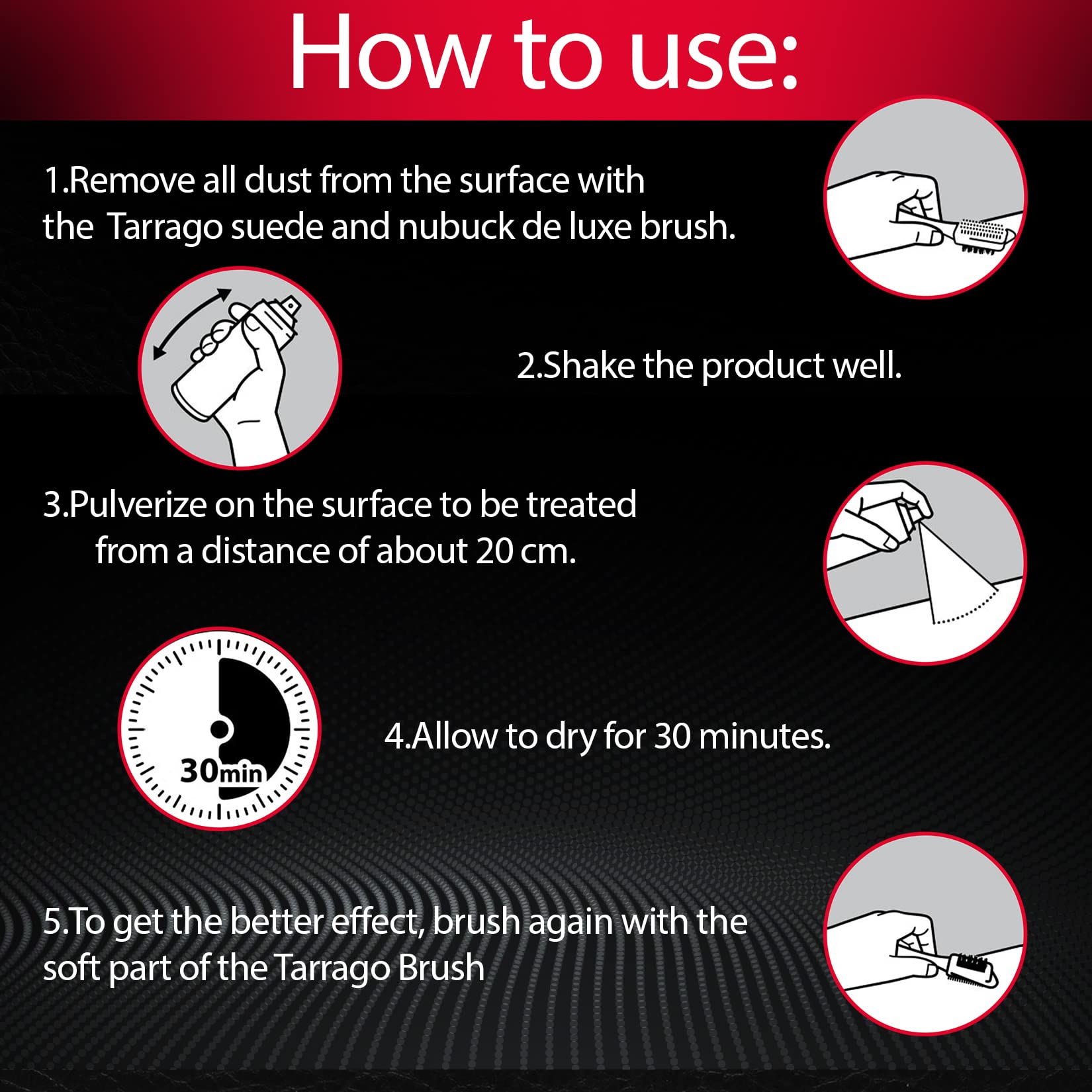 How to use:

1.Remove all dust from the surface with the Tarrago suede and nubuck de luxe brush.

2.Shake the product well.

3.Pulverize on the surface to be treated from a distance of about 20 cm.

30min

4.Allow to dry for 30 minutes.

5.To get the better effect, brush again with the soft part of the Tarrago Brush